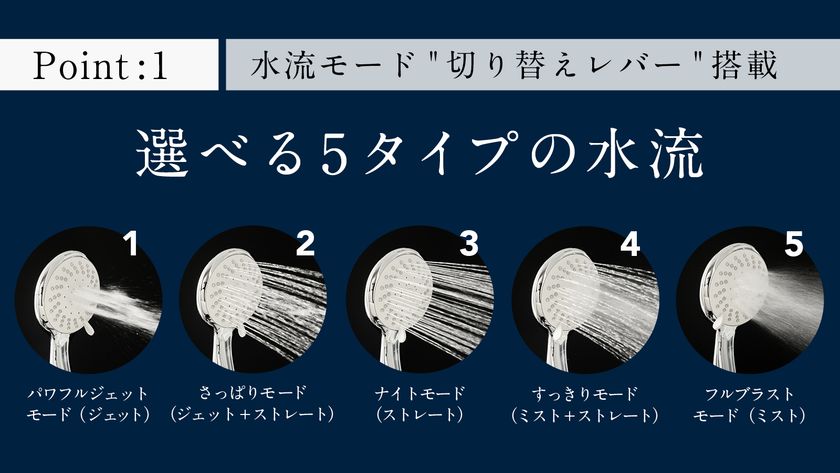 Point:1

水流モード"切り替えレバー"搭載

選べる5タイプの水流

1

パワフルジェットモード（ジェット）

2

さっぱりモード（ジェット＋ストレート）

3

ナイトモード（ストレート）

4

すっきりモード（ミスト＋ストレート）

5

フルブラストモード（ミスト）