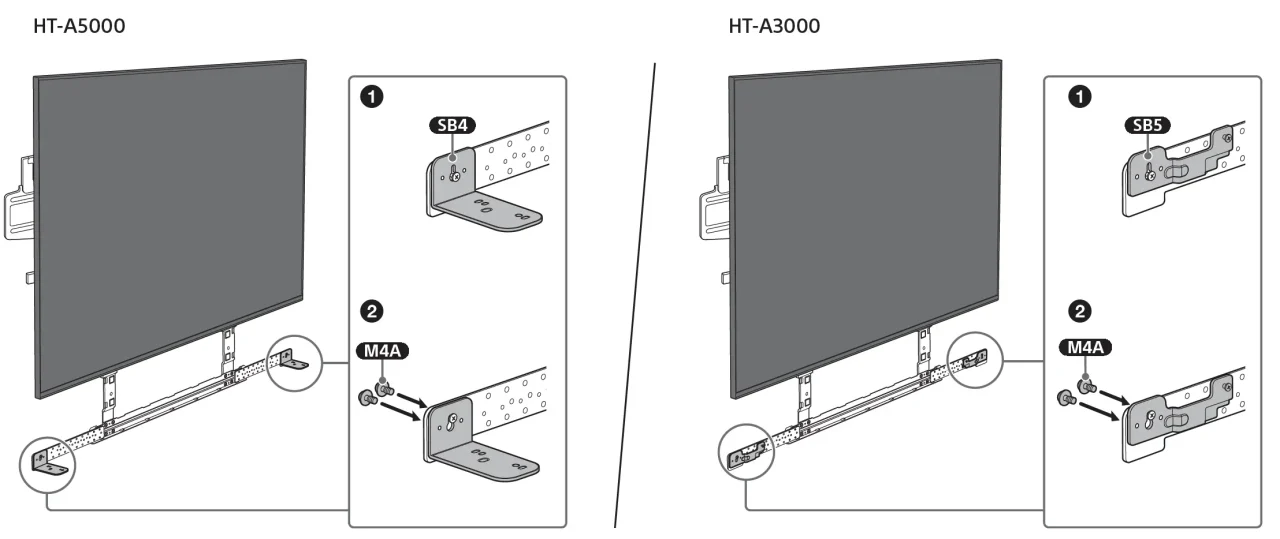 HT-A5000

1

SB4

2

M4A

HT-A3000

1

SB5

2

M4A