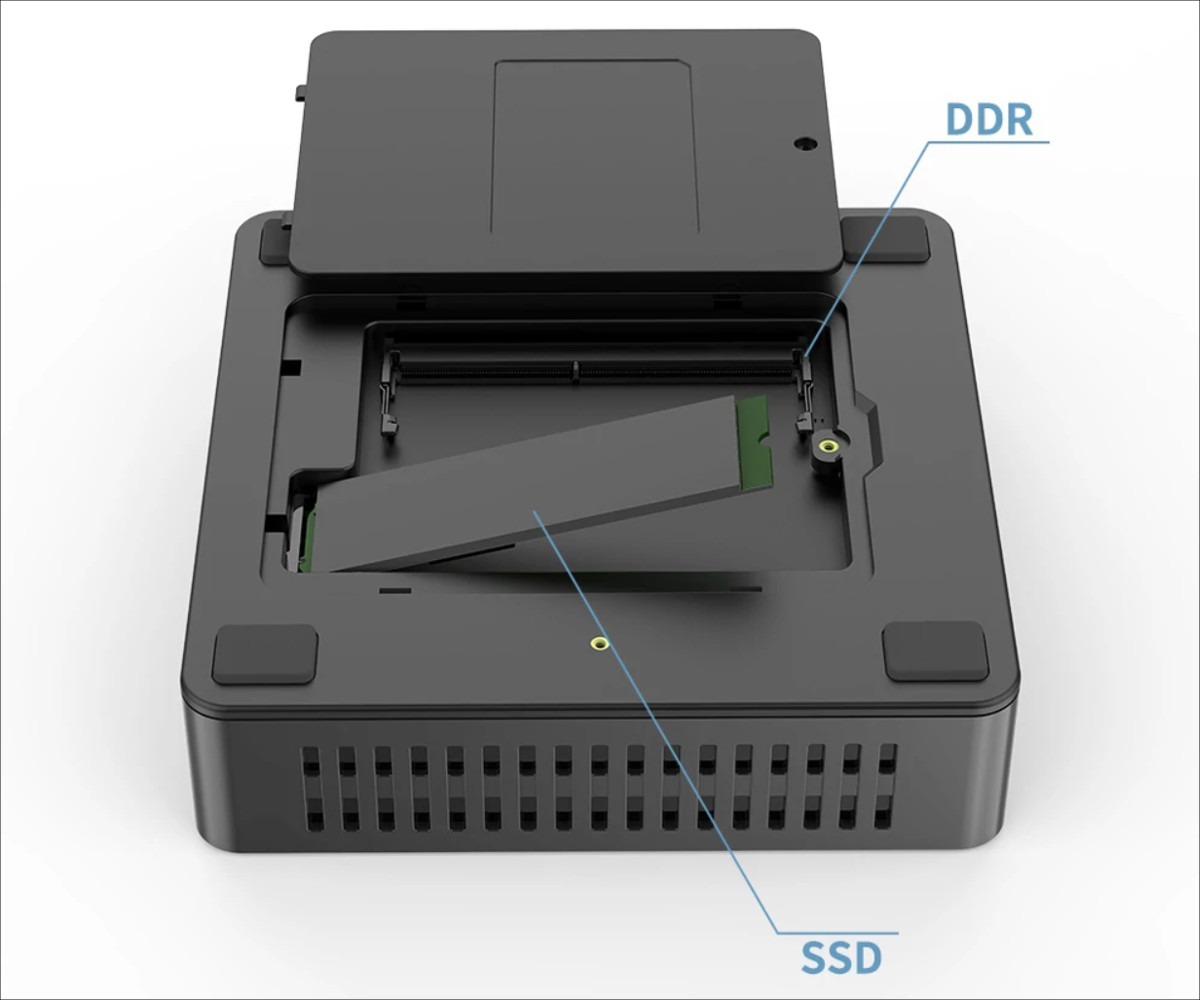 DDR

SSD