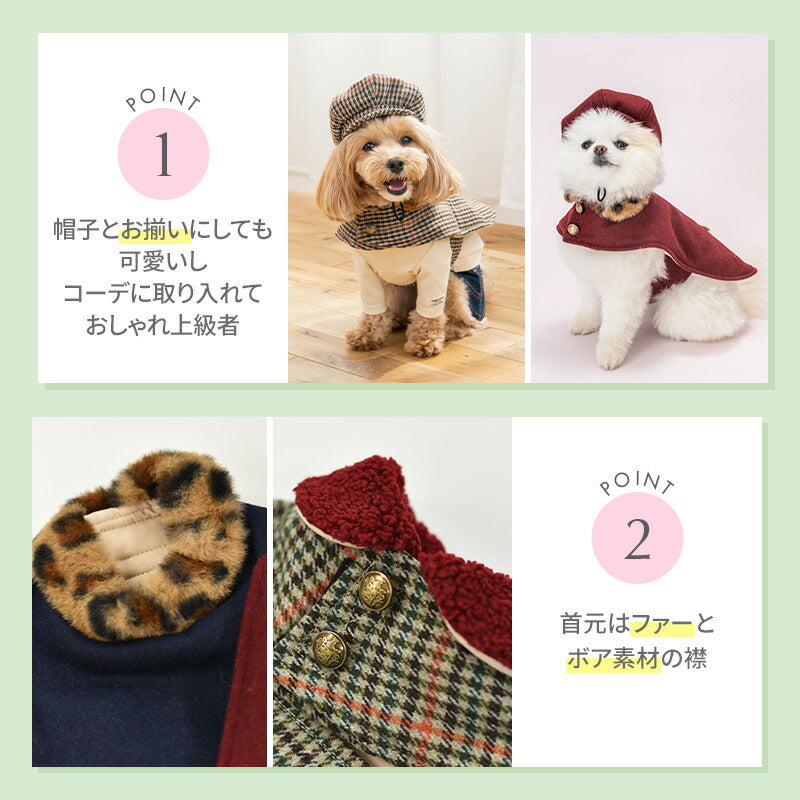 POINT
1
帽子とお揃いにしても可愛いし
コーデに取り入れて
おしゃれ上級者

POINT
2
首元はファーと
ボア素材の襟