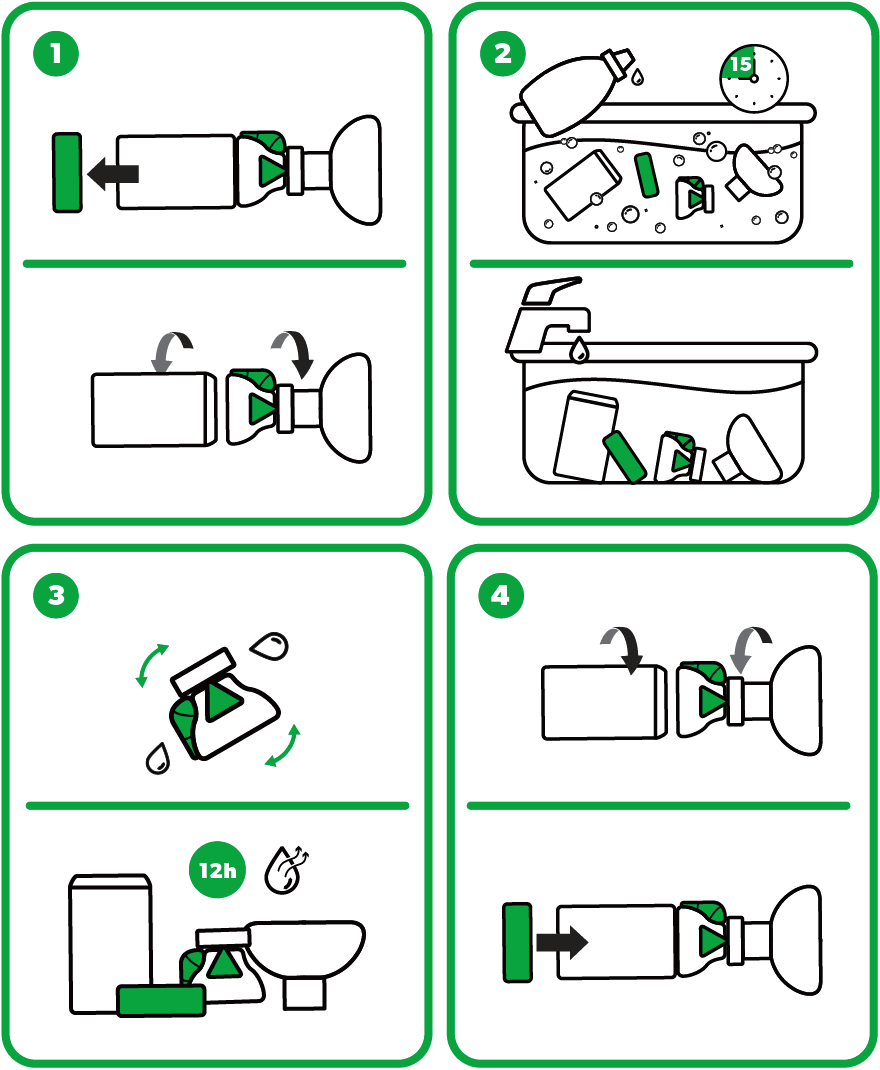 1

2

15

3

12h

4