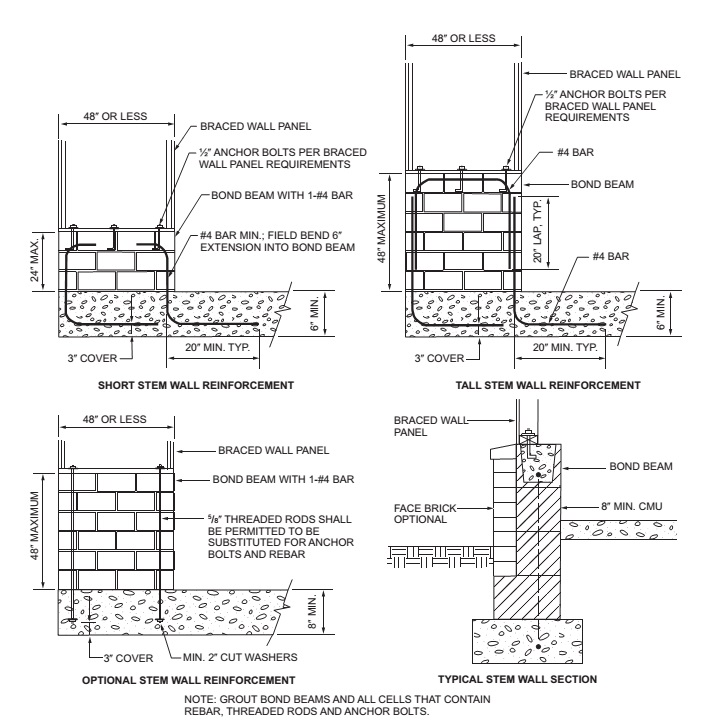 48" OR LESS

BRACED WALL PANEL

½" ANCHOR BOLTS PER BRACED WALL PANEL REQUIREMENTS

BOND BEAM WITH 1-#4 BAR

#4 BAR MIN.; FIELD BEND 6" EXTENSION INTO BOND BEAM

24" MAX.

6" MIN.

3" COVER

20" MIN. TYP.

SHORT STEM WALL REINFORCEMENT

48" OR LESS

BRACED WALL PANEL

½" ANCHOR BOLTS PER BRACED WALL PANEL REQUIREMENTS

#4 BAR

BOND BEAM

48" MAXIMUM

20" LAP, TYP.

#4 BAR

6" MIN.

3" COVER

20" MIN. TYP.

TALL STEM WALL REINFORCEMENT

48" OR LESS

BRACED WALL PANEL

BOND BEAM WITH 1-#4 BAR

48" MAXIMUM

$^5/_8$" THREADED RODS SHALL BE PERMITTED TO BE SUBSTITUTED FOR ANCHOR BOLTS AND REBAR

8" MIN.

3" COVER

MIN. 2" CUT WASHERS

OPTIONAL STEM WALL REINFORCEMENT

BRACED WALL PANEL

BOND BEAM

FACE BRICK OPTIONAL

8" MIN. CMU

TYPICAL STEM WALL SECTION

NOTE: GROUT BOND BEAMS AND ALL CELLS THAT CONTAIN REBAR, THREADED RODS AND ANCHOR BOLTS.