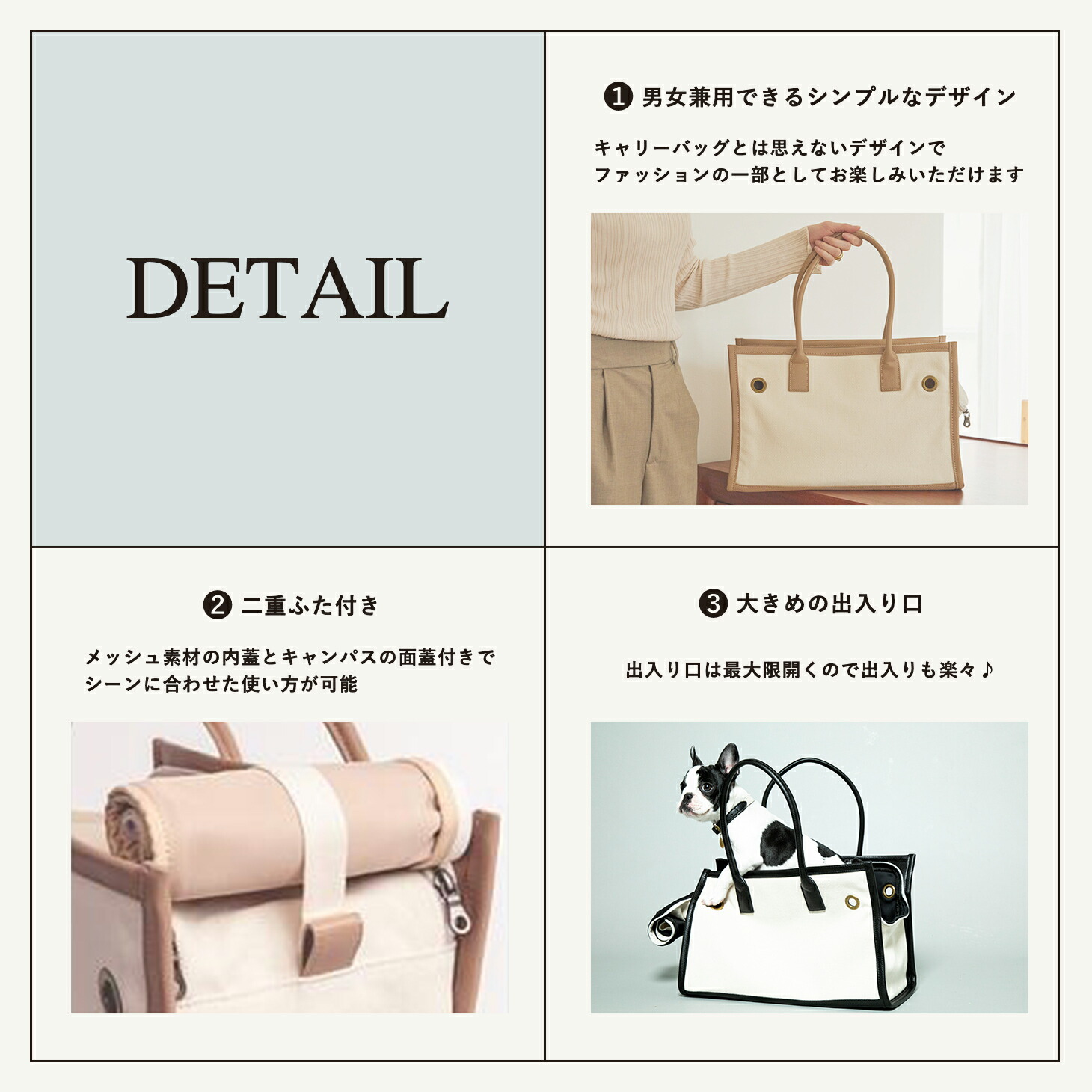 DETAIL

❶ 男女兼用できるシンプルなデザイン

キャリーバッグとは思えないデザインで
ファッションの一部としてお楽しみいただけます

❷ 二重ふた付き

メッシュ素材の内蓋とキャンパスの面蓋付きで
シーンに合わせた使い方が可能

❸ 大きめの出入り口

出入り口は最大限開くので出入りも楽々♪