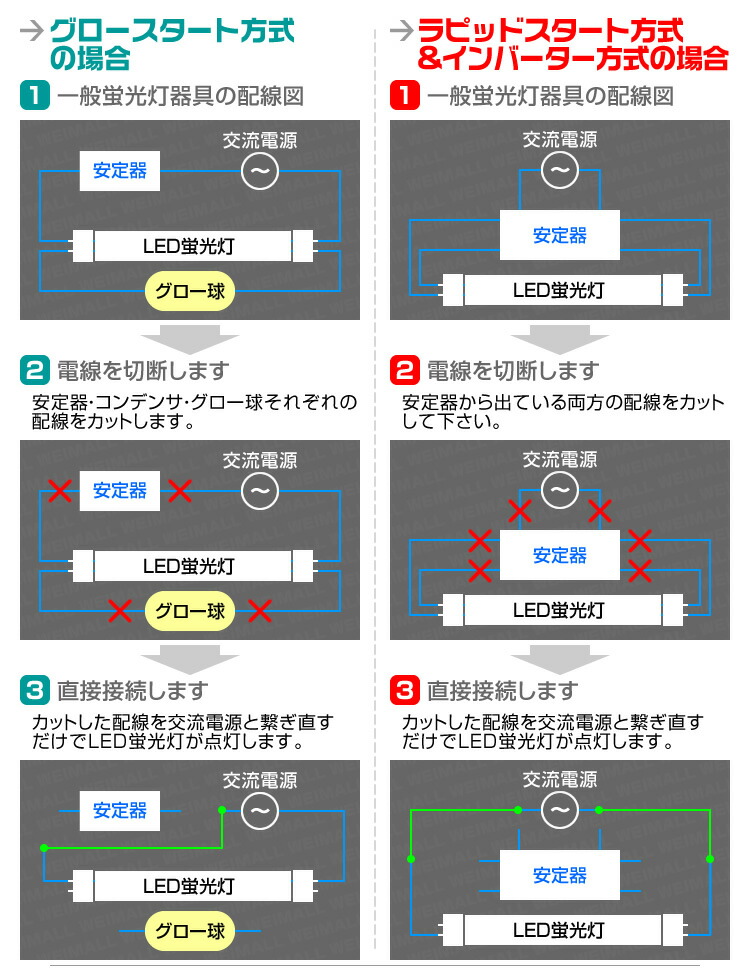 →グロースタート方式の場合

1 一般蛍光灯器具の配線図

安定器
交流電源
~
LED蛍光灯
グロー球

2 電線を切断します

安定器･コンデンサ･グロー球それぞれの配線をカットします。

安定器
交流電源
~
LED蛍光灯
グロー球

3 直接接続します

カットした配線を交流電源と繋ぎ直すだけでLED蛍光灯が点灯します。

安定器
交流電源
~
LED蛍光灯
グロー球

→ラピッドスタート方式&インバーター方式の場合

1 一般蛍光灯器具の配線図

交流電源
~
安定器
LED蛍光灯

2 電線を切断します

安定器から出ている両方の配線をカットして下さい。

交流電源
~
安定器
LED蛍光灯

3 直接接続します

カットした配線を交流電源と繋ぎ直すだけでLED蛍光灯が点灯します。

交流電源
~
安定器
LED蛍光灯