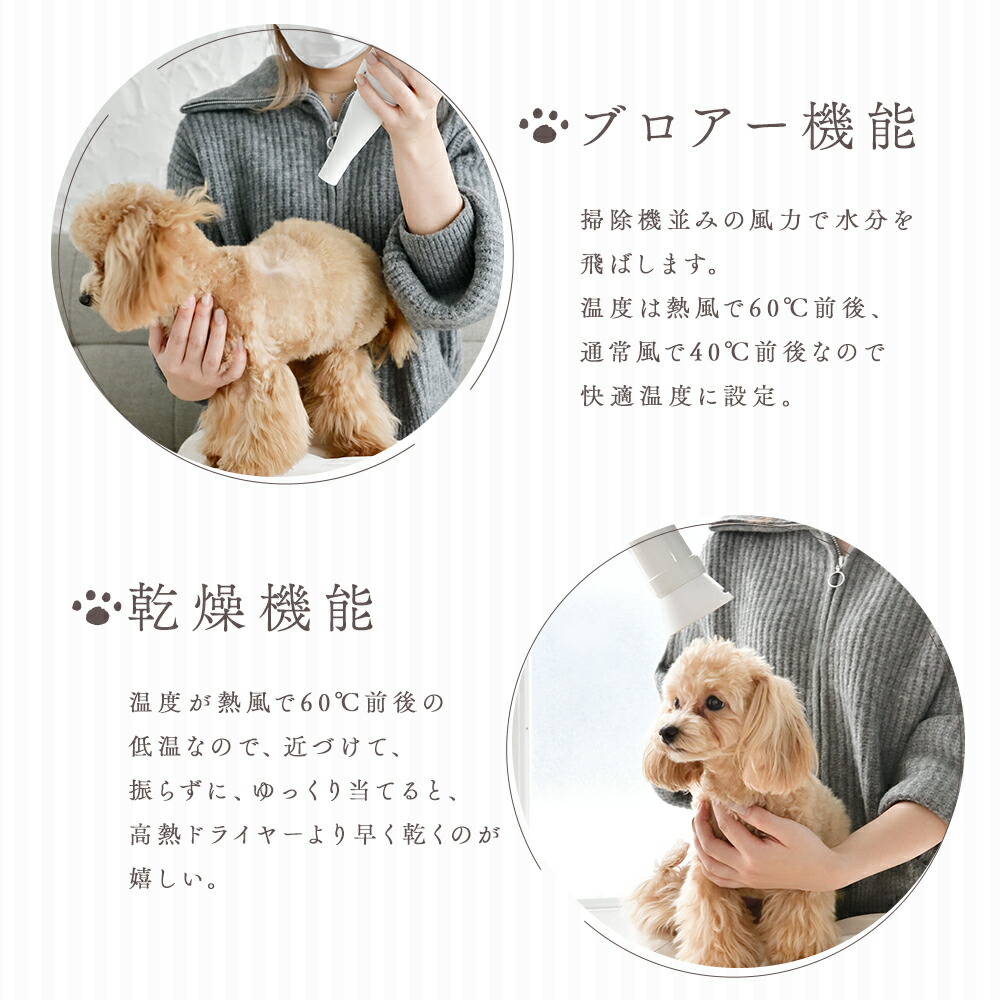 ブロアー機能

掃除機並みの風力で水分を飛ばします。
温度は熱風で60℃前後、通常風で40℃前後なので快適温度に設定。

乾燥機能

温度が熱風で60℃前後の低温なので、近づけて、振らずに、ゆっくり当てると、高熱ドライヤーより早く乾くのが嬉しい。