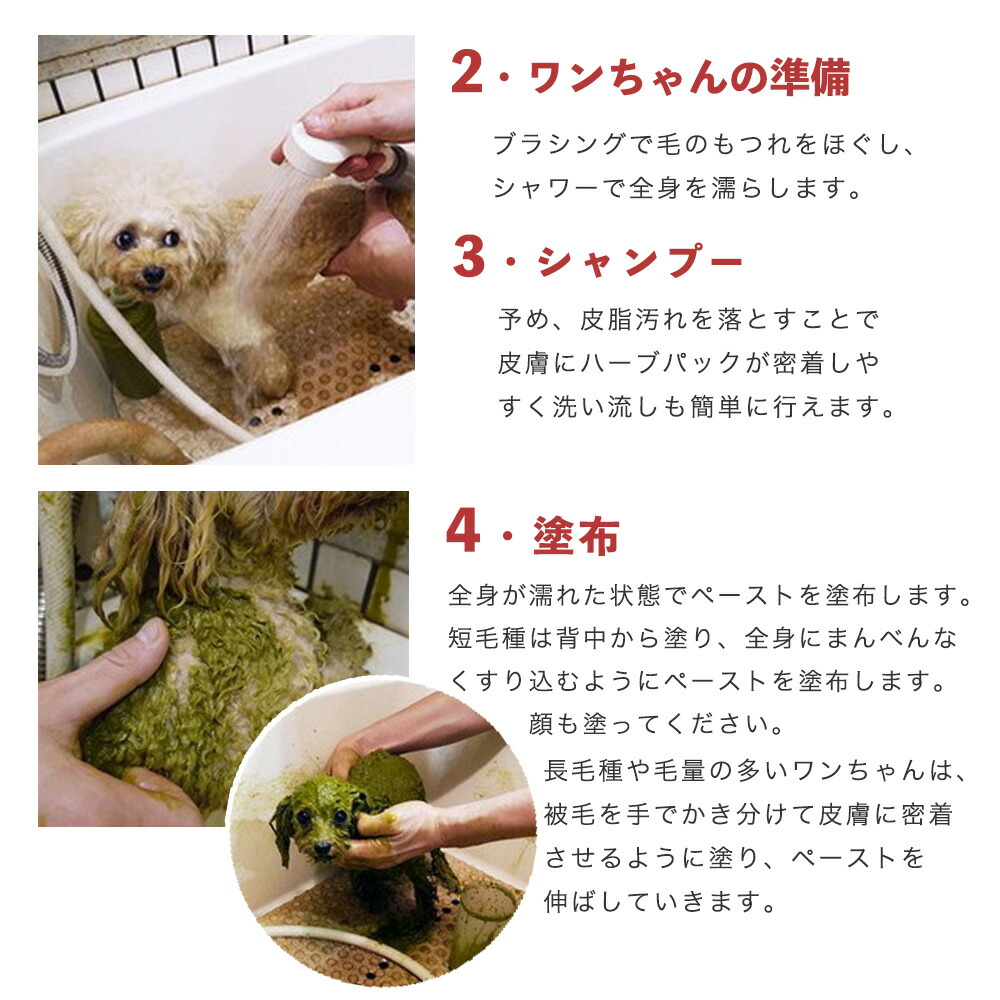 2・ワンちゃんの準備

ブラシングで毛のもつれをほぐし、シャワーで全身を濡らします。

3・シャンプー

予め、皮脂汚れを落とすことで皮膚にハーブパックが密着しやすく洗い流しも簡単に行えます。

4・塗布

全身が濡れた状態でペーストを塗布します。短毛種は背中から塗り、全身にまんべんなくすり込むようにペーストを塗布します。顔も塗ってください。

長毛種や毛量の多いワンちゃんは、被毛を手でかき分けて皮膚に密着させるように塗り、ペーストを伸ばしていきます。