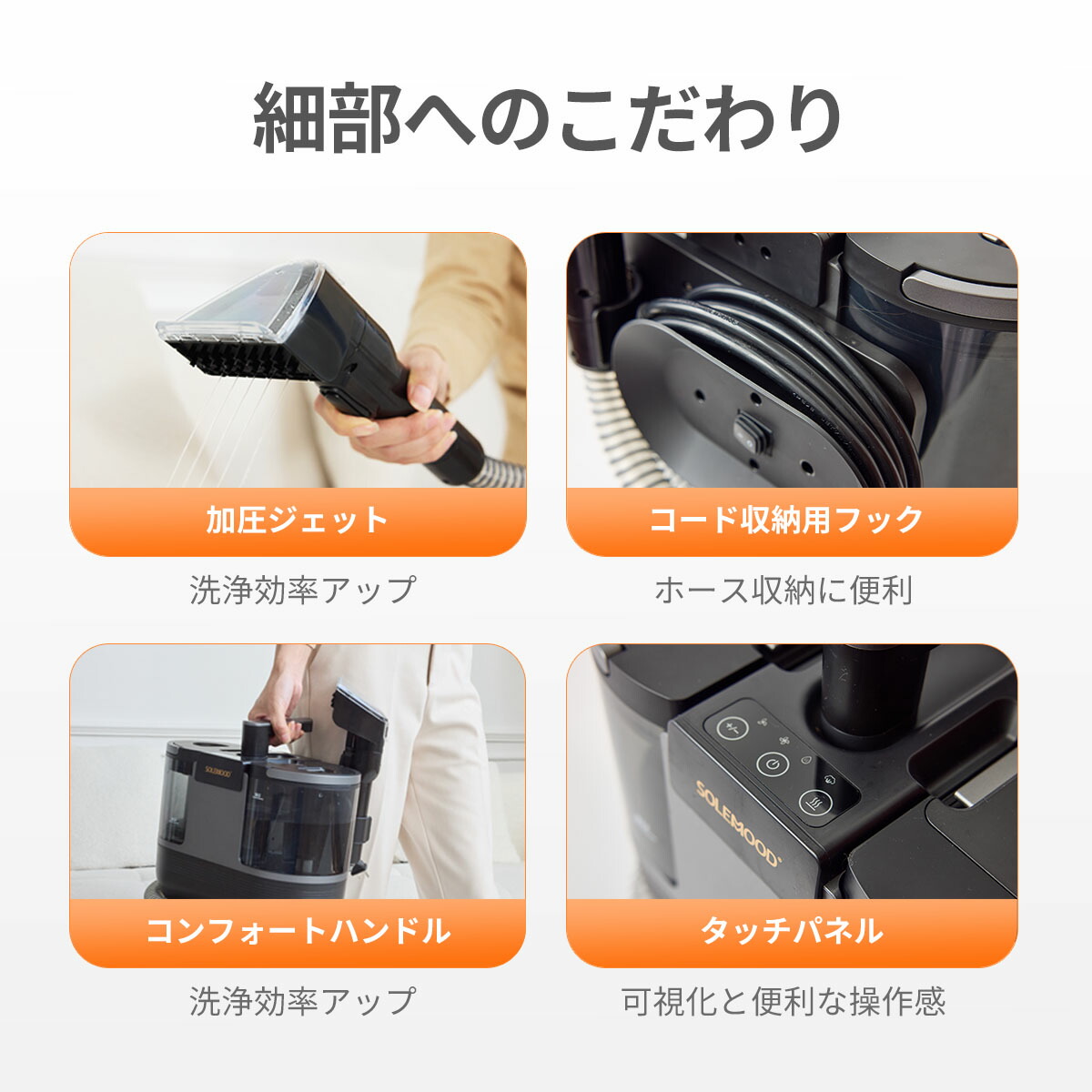 細部へのこだわり

加圧ジェット

洗浄効率アップ

コード収納用フック

ホース収納に便利

SOLEMOOD

コンフォートハンドル

洗浄効率アップ

SOLEMOOD

タッチパネル

可視化と便利な操作感