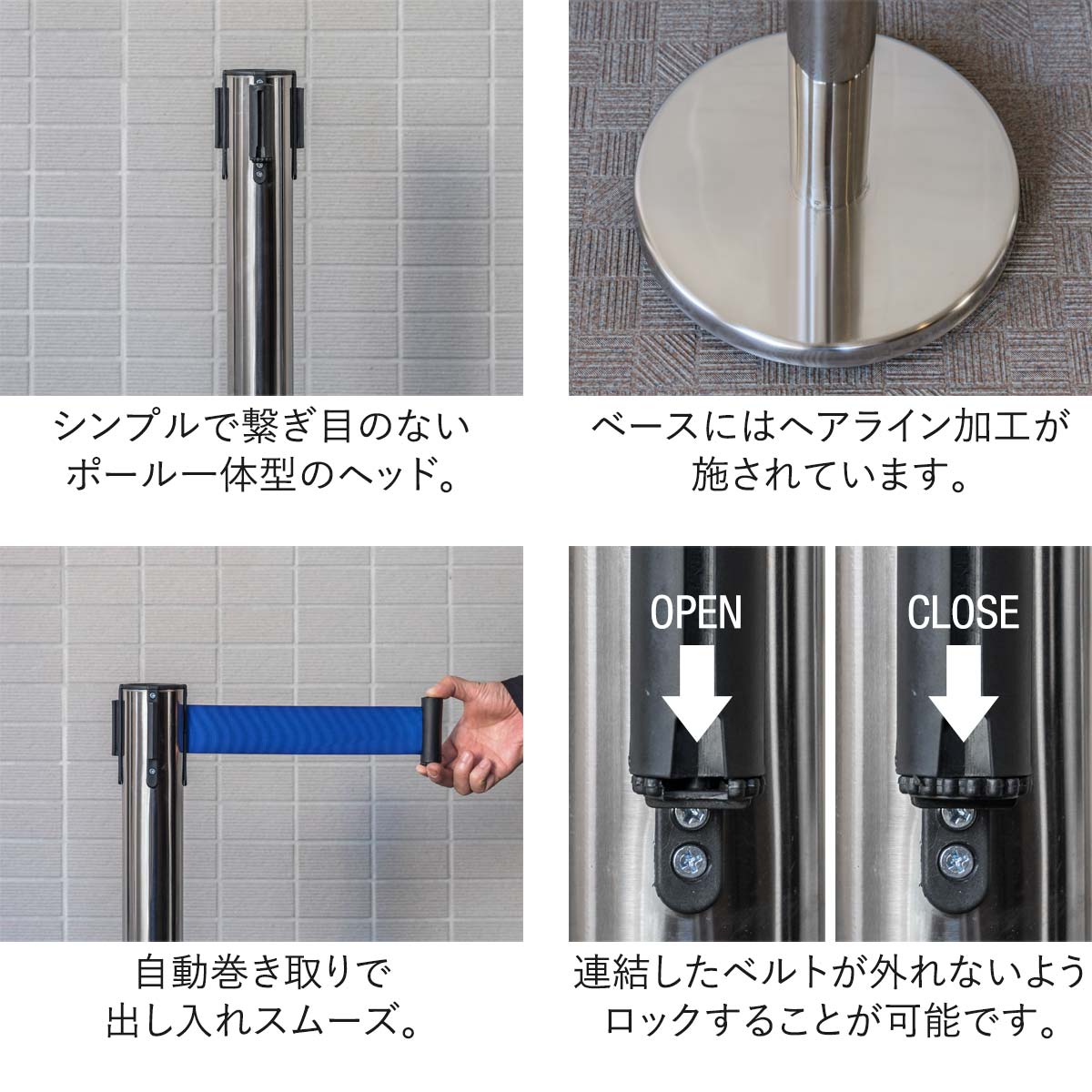 シンプルで繋ぎ目のない
ポール一体型のヘッド。

ベースにはヘアライン加工が
施されています。

自動巻き取りで
出し入れスムーズ。

OPEN

CLOSE

連結したベルトが外れないよう
ロックすることが可能です。