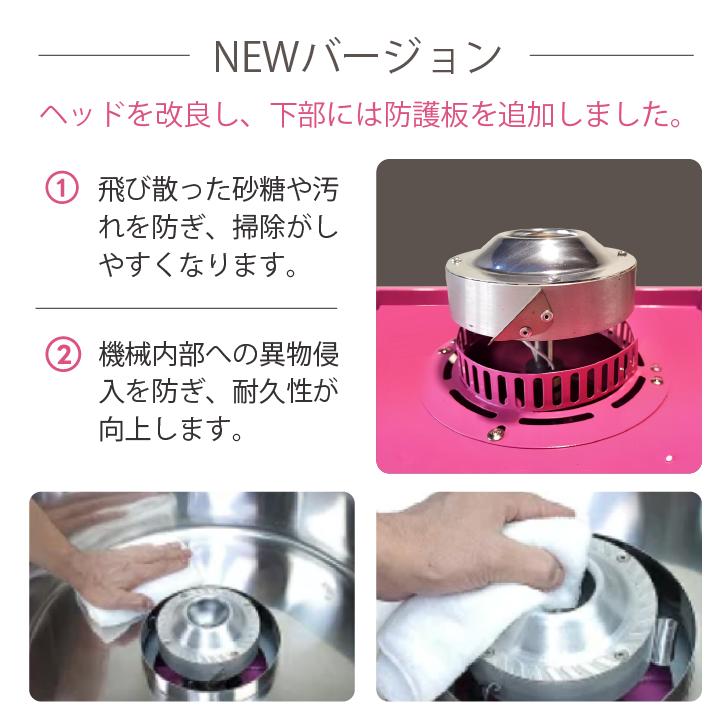 NEWバージョン

ヘッドを改良し、下部には防護板を追加しました。

① 飛び散った砂糖や汚れを防ぎ、掃除がしやすくなります。

② 機械内部への異物侵入を防ぎ、耐久性が向上します。