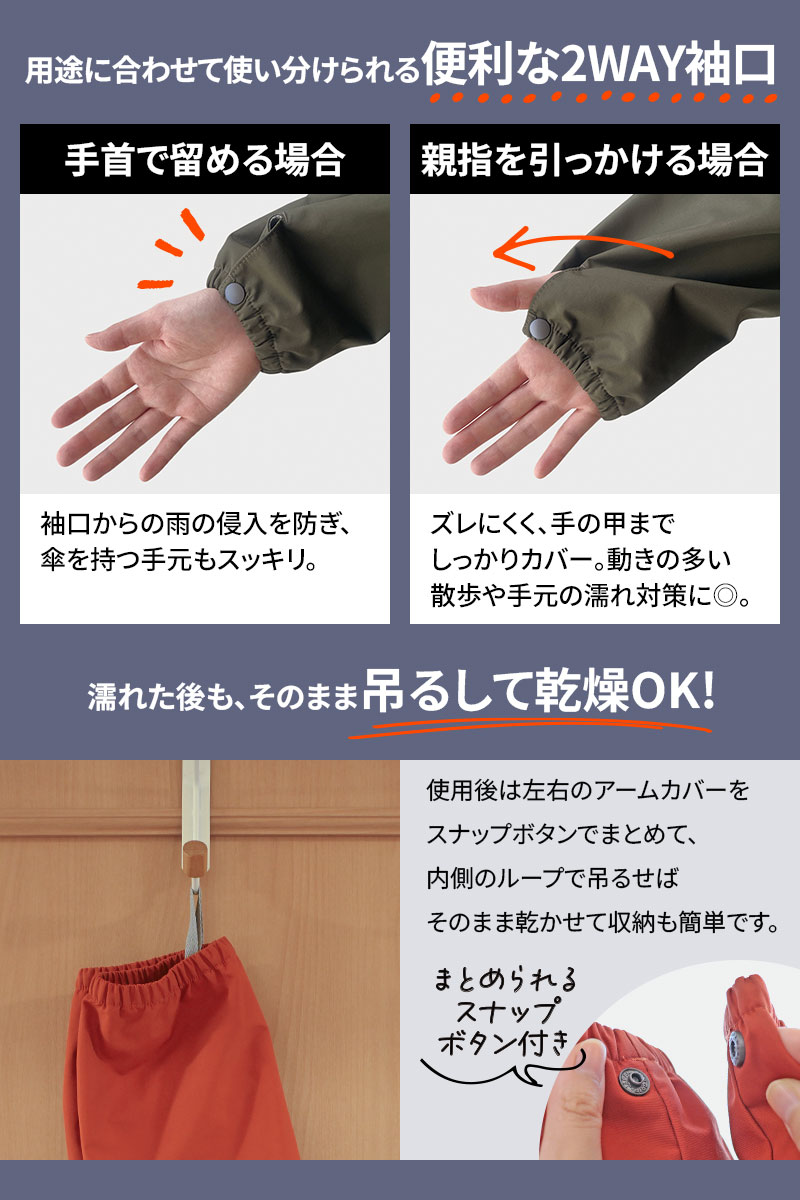 用途に合わせて使い分けられる便利な2WAY袖口

手首で留める場合

袖口からの雨の侵入を防ぎ、傘を持つ手元もスッキリ。

親指を引っかける場合

ズレにくく、手の甲までしっかりカバー。動きの多い散歩や手元の濡れ対策に◎。

濡れた後も、そのまま吊るして乾燥OK!

使用後は左右のアームカバーをスナップボタンでまとめて、内側のループで吊るせばそのまま乾かせて収納も簡単です。

まとめられるスナップボタン付き