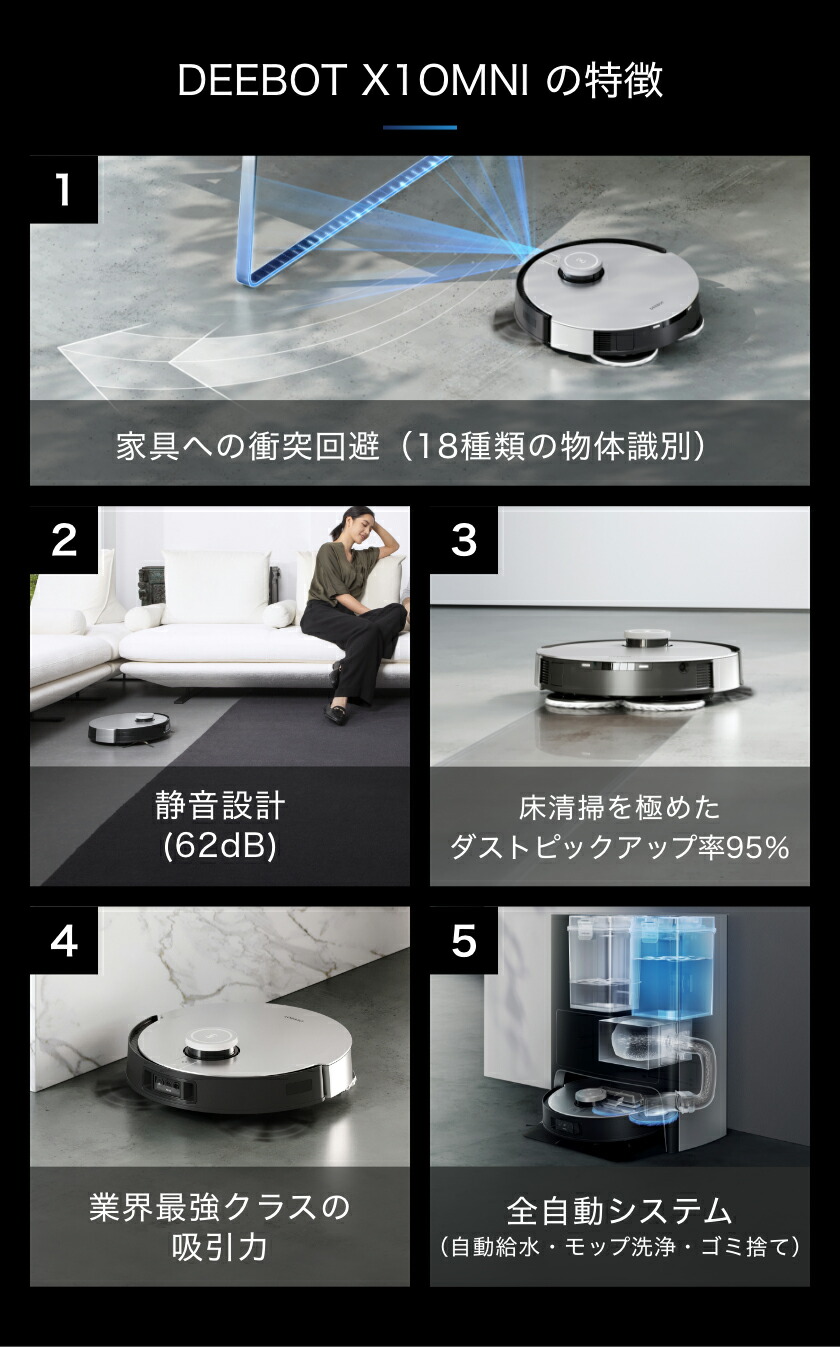 DEEBOT X1OMNI の特徴

1

家具への衝突回避（18種類の物体識別）

2

静音設計
(62dB)

3

床清掃を極めた
ダストピックアップ率95%

4

業界最強クラスの
吸引力

5

全自動システム
（自動給水・モップ洗浄・ゴミ捨て）