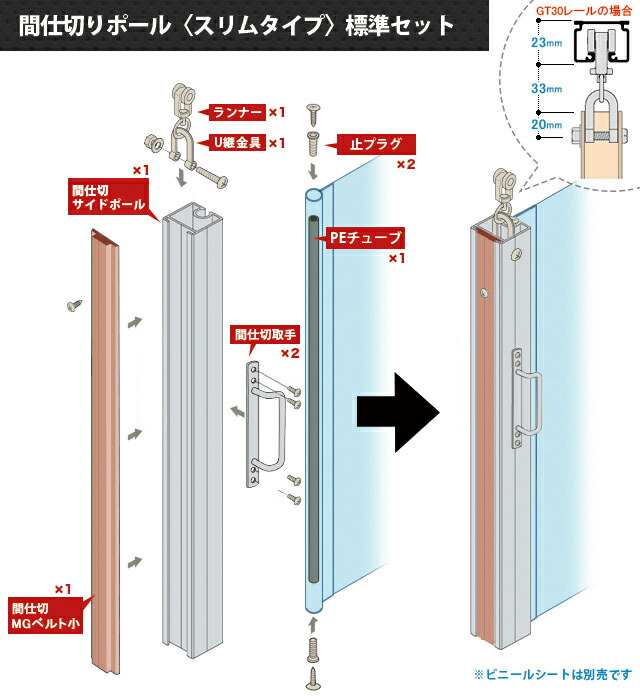 間仕切りポール〈スリムタイプ〉標準セット

GT30レールの場合
23mm
33mm
20mm

ランナー ×1
U継金具 ×1
止プラグ ×2
×1
間仕切
サイドポール
PEチューブ ×1
間仕切取手 ×2
×1
間仕切
MGベルト小

※ビニールシートは別売です