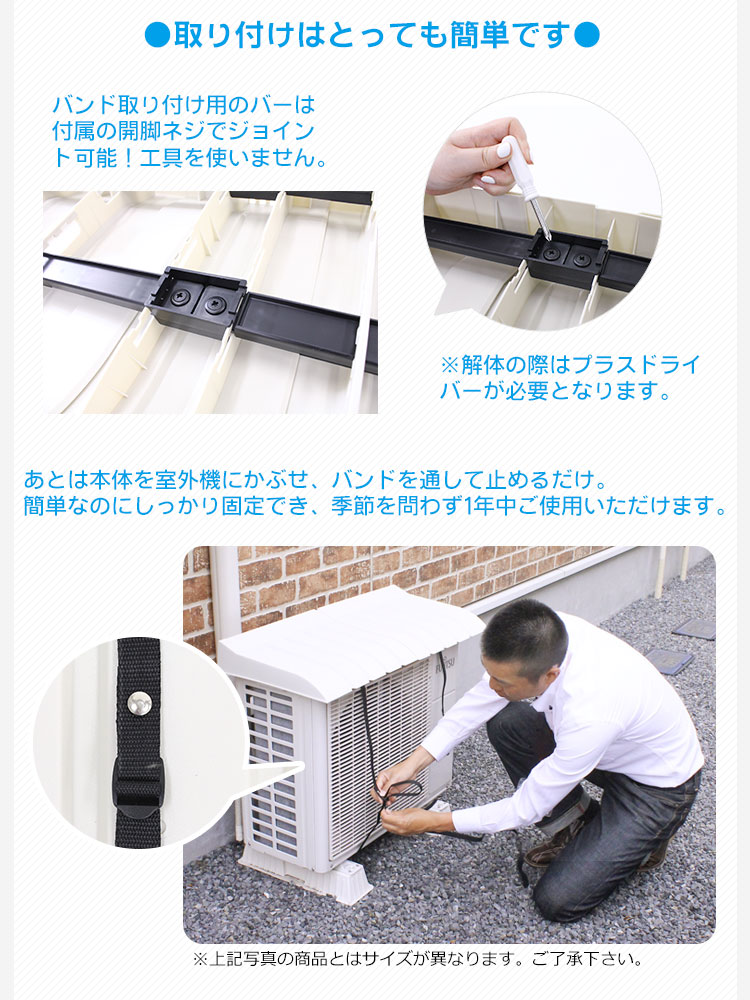 ●取り付けはとっても簡単です●

バンド取り付け用のバーは付属の開脚ネジでジョイント可能！工具を使いません。

※解体の際はプラスドライバーが必要となります。

あとは本体を室外機にかぶせ、バンドを通して止めるだけ。
簡単なのにしっかり固定でき、季節を問わず1年中ご使用いただけます。

※上記写真の商品とはサイズが異なります。ご了承下さい。