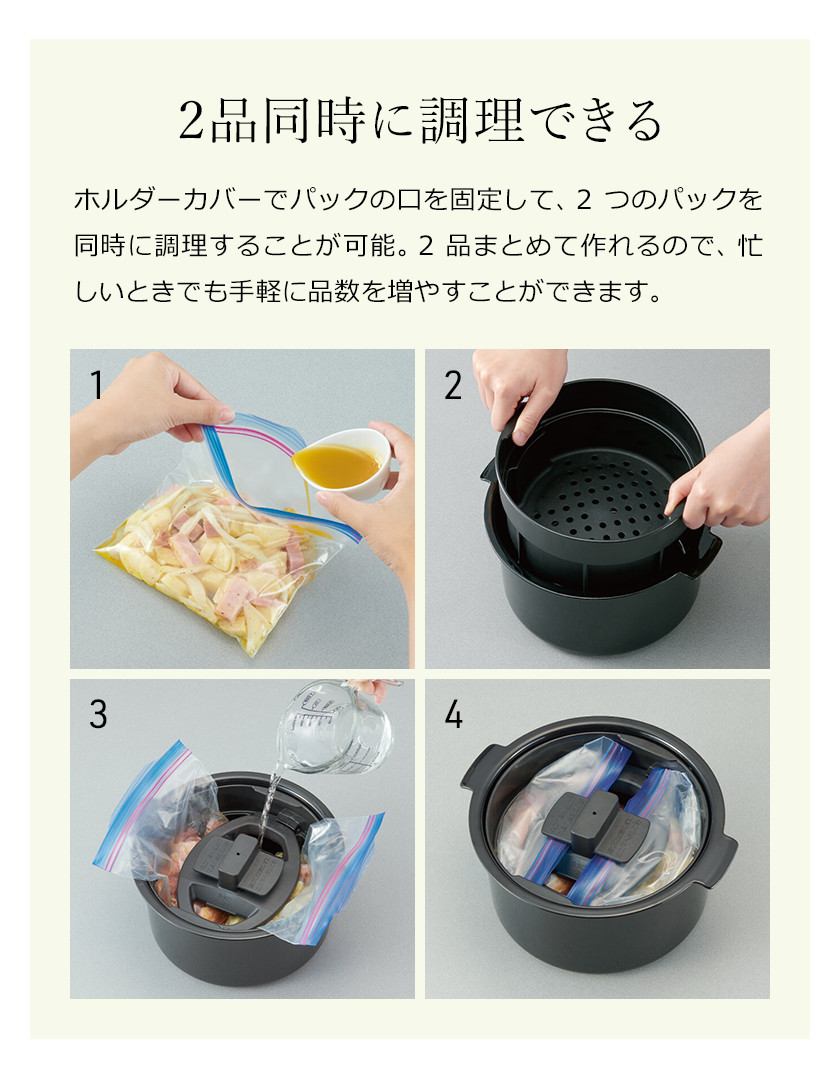 2品同時に調理できる

ホルダーカバーでパックの口を固定して、2 つのパックを同時に調理することが可能。2 品まとめて作れるので、忙しいときでも手軽に品数を増やすことができます。

1

2

3

4