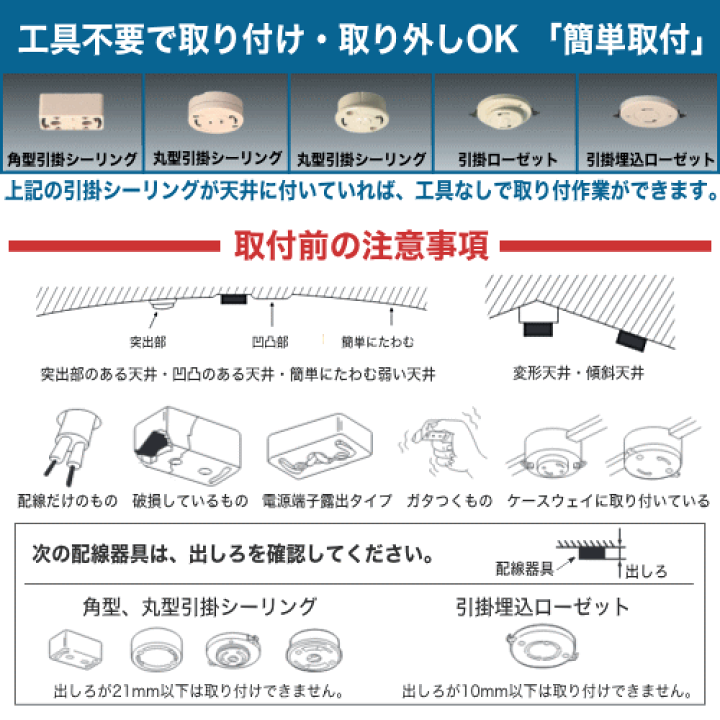 工具不要で取り付け・取り外しOK 「簡単取付」

角型引掛シーリング
丸型引掛シーリング
丸型引掛シーリング
引掛ローゼット
引掛埋込ローゼット

上記の引掛シーリングが天井に付いていれば、工具なしで取り付作業ができます。

取付前の注意事項

突出部
凹凸部
簡単にたわむ

突出部のある天井・凹凸のある天井・簡単にたわむ弱い天井

変形天井・傾斜天井

配線だけのもの
破損しているもの
電源端子露出タイプ
ガタつくもの
ケースウェイに取り付いている

次の配線器具は、出しろを確認してください。

配線器具
出しろ

角型、丸型引掛シーリング

出しろが21mm以下は取り付けできません。

引掛埋込ローゼット

出しろが10mm以下は取り付けできません。