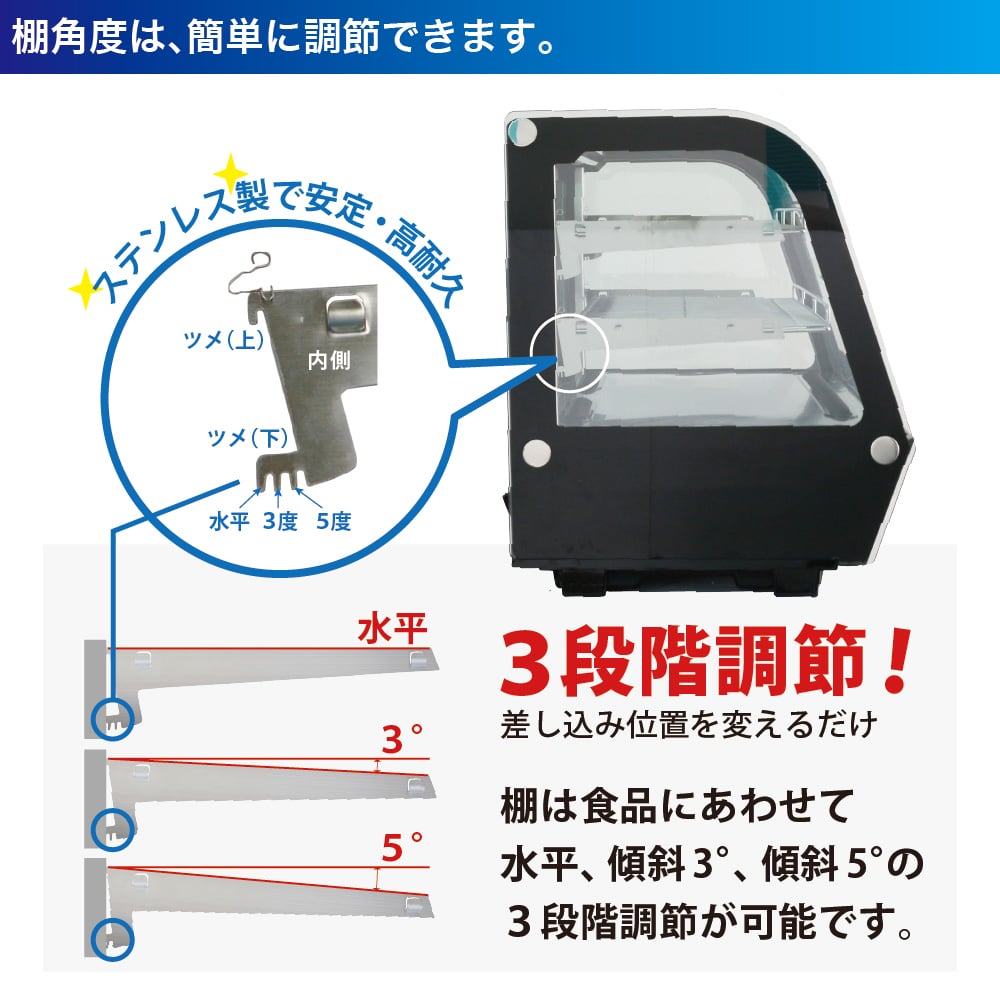 棚角度は、簡単に調節できます。

ステンレス製で安定・高耐久

ツメ（上）

内側

ツメ（下）

水平　3度　5度

水平

3°

5°

3段階調節！

差し込み位置を変えるだけ

棚は食品にあわせて水平、傾斜3°、傾斜5°の３段階調節が可能です。