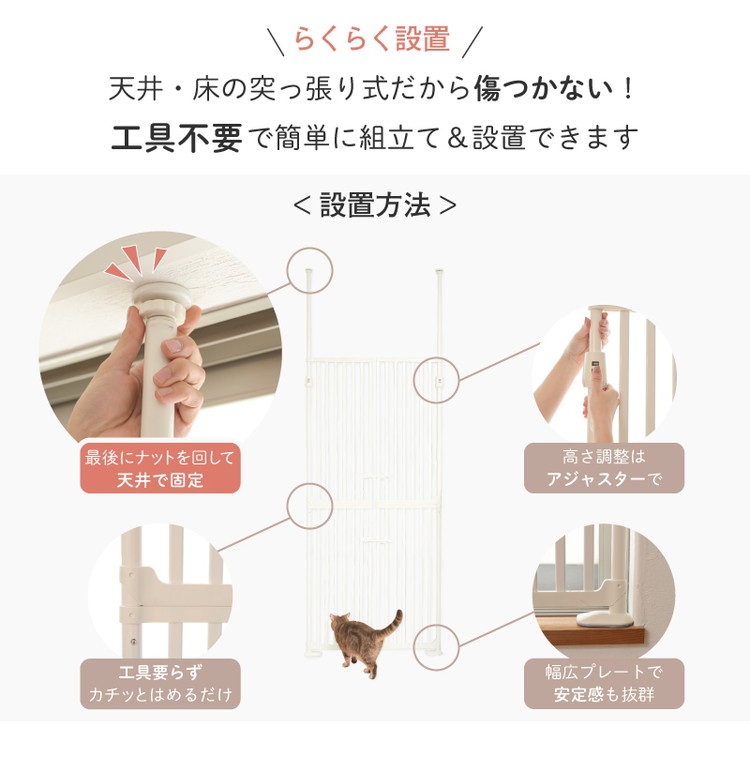 \ らくらく設置 /

天井・床の突っ張り式だから傷つかない！

工具不要で簡単に組立て＆設置できます

< 設置方法 >

最後にナットを回して
天井で固定

高さ調整は
アジャスターで

工具要らず
カチッとはめるだけ

幅広プレートで
安定感も抜群