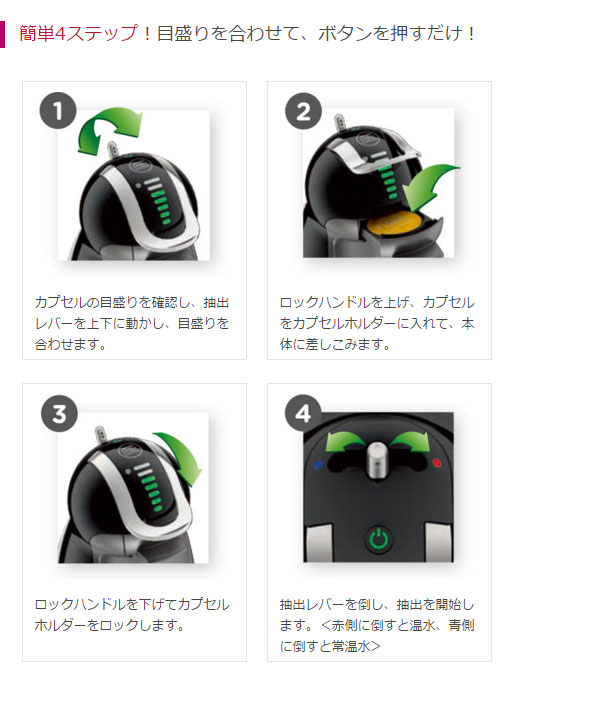 簡単4ステップ！目盛りを合わせて、ボタンを押すだけ！

1

カプセルの目盛りを確認し、抽出レバーを上下に動かし、目盛りを合わせます。

2

ロックハンドルを上げ、カプセルをカプセルホルダーに入れて、本体に差しこみます。

3

ロックハンドルを下げてカプセルホルダーをロックします。

4

抽出レバーを倒し、抽出を開始します。＜赤側に倒すと温水、青側に倒すと常温水＞