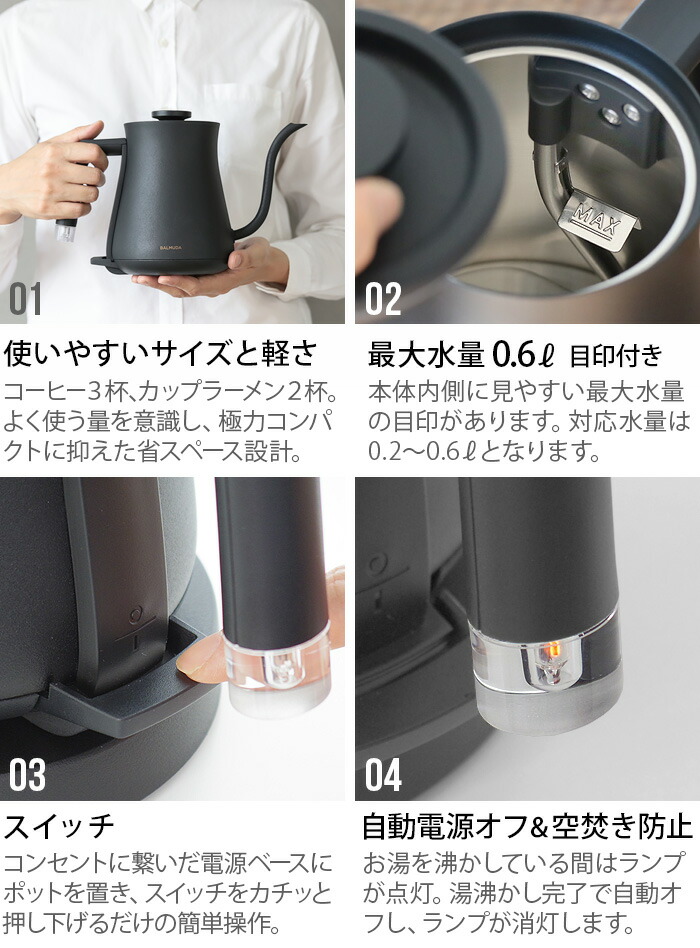 BALMUDA

01

使いやすいサイズと軽さ

コーヒー3杯、カップラーメン2杯。よく使う量を意識し、極力コンパクトに抑えた省スペース設計。

MAX

02

最大水量 0.6ℓ 目印付き

本体内側に見やすい最大水量の目印があります。対応水量は0.2〜0.6ℓとなります。

03

スイッチ

コンセントに繋いだ電源ベースにポットを置き、スイッチをカチッと押し下げるだけの簡単操作。

04

自動電源オフ&空焚き防止

お湯を沸かしている間はランプが点灯。湯沸かし完了で自動オフし、ランプが消灯します。