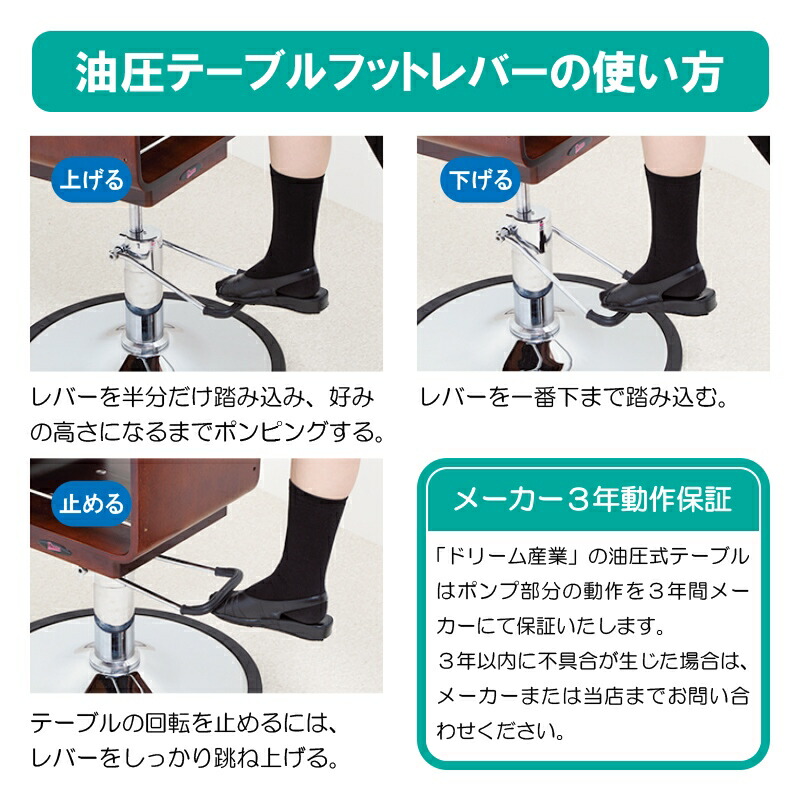 油圧テーブルフットレバーの使い方

上げる

レバーを半分だけ踏み込み、好みの高さになるまでポンピングする。

下げる

レバーを一番下まで踏み込む。

止める

テーブルの回転を止めるには、レバーをしっかり跳ね上げる。

メーカー３年動作保証

「ドリーム産業」の油圧式テーブルはポンプ部分の動作を３年間メーカーにて保証いたします。
３年以内に不具合が生じた場合は、メーカーまたは当店までお問い合わせください。