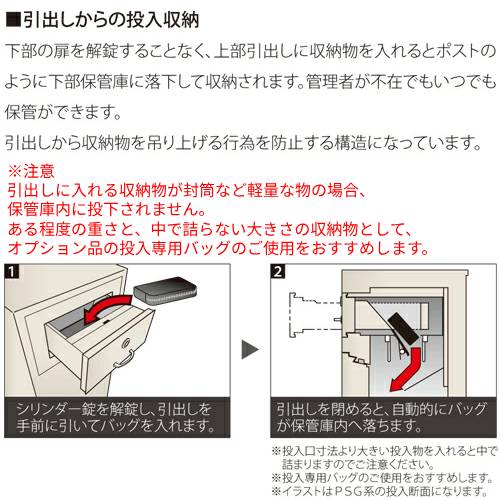 ■引出しからの投入収納

下部の扉を解錠することなく、上部引出しに収納物を入れるとポストのように下部保管庫に落下して収納されます。管理者が不在でもいつでも保管ができます。

引出しから収納物を吊り上げる行為を防止する構造になっています。

※注意
引出しに入れる収納物が封筒など軽量な物の場合、保管庫内に投下されません。
ある程度の重さと、中で詰らない大きさの収納物として、オプション品の投入専用バッグのご使用をおすすめします。

1

シリンダー錠を解錠し、引出しを手前に引いてバッグを入れます。

2

引出しを閉めると、自動的にバッグが保管庫内へ落ちます。

※投入口寸法より大きい投入物を入れると中で詰まりますのでご注意ください。
※投入専用バッグのご使用をおすすめします。
※イラストはPSG系の投入断面になります。