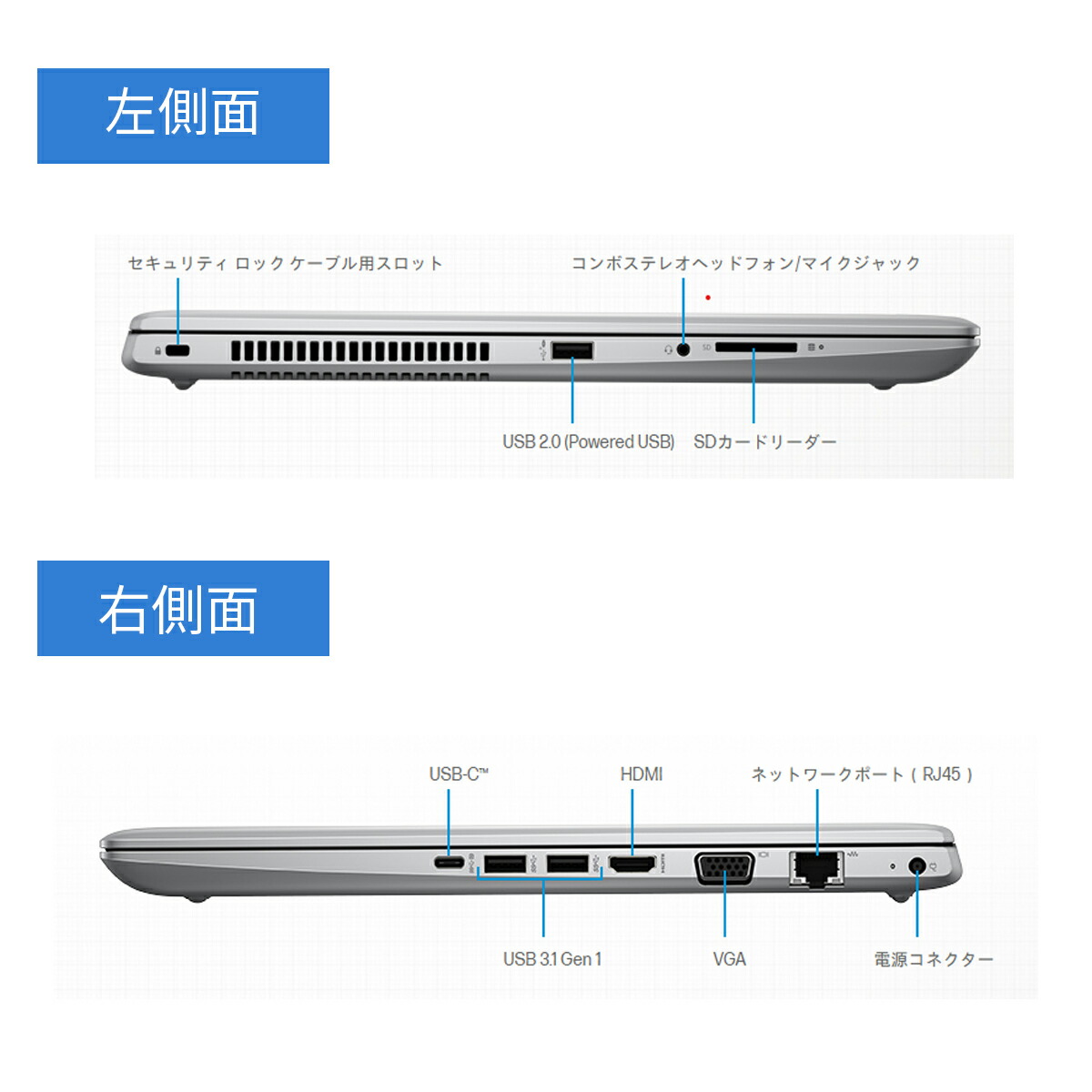 左側面

セキュリティ ロック ケーブル用スロット

コンボステレオヘッドフォン/マイクジャック

USB 2.0 (Powered USB)

SDカードリーダー

右側面

USB-C™

HDMI

ネットワークポート ( RJ45 )

USB 3.1 Gen 1

VGA

電源コネクター