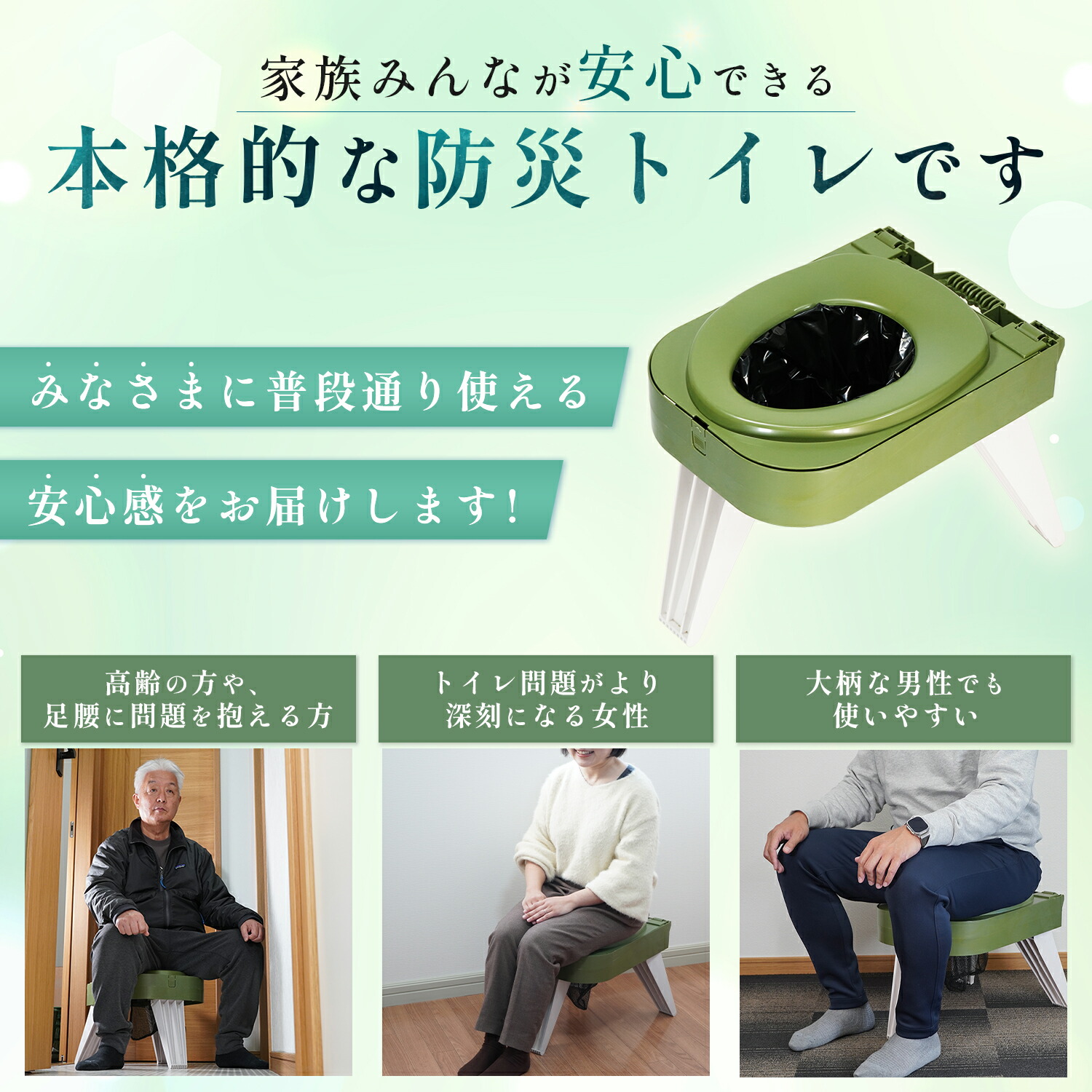 家族みんなが安心できる

本格的な防災トイレです

みなさまに普段通り使える

安心感をお届けします!

高齢の方や、足腰に問題を抱える方

トイレ問題がより深刻になる女性

大柄な男性でも使いやすい