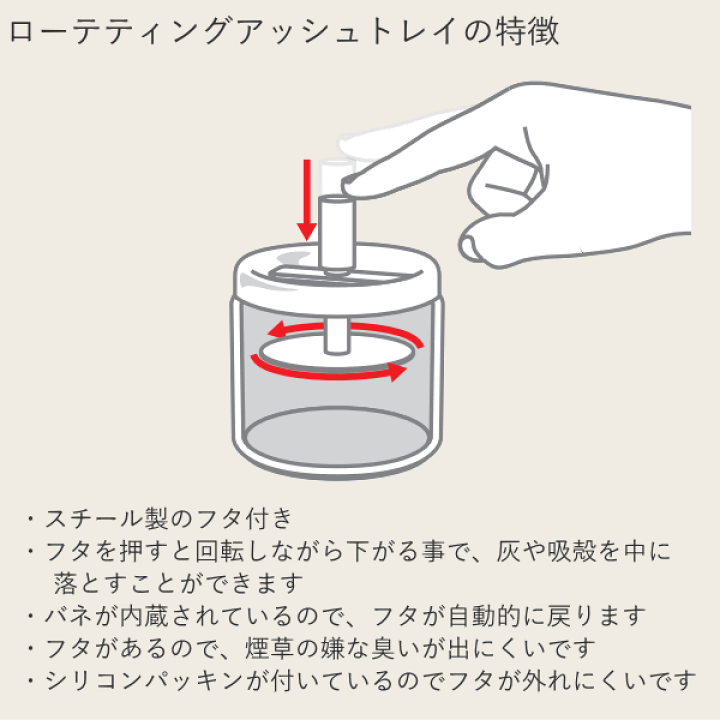 ローテティングアッシュトレイの特徴

・スチール製のフタ付き
・フタを押すと回転しながら下がる事で、灰や吸殻を中に落とすことができます
・バネが内蔵されているので、フタが自動的に戻ります
・フタがあるので、煙草の嫌な臭いが出にくいです
・シリコンパッキンが付いているのでフタが外れにくいです