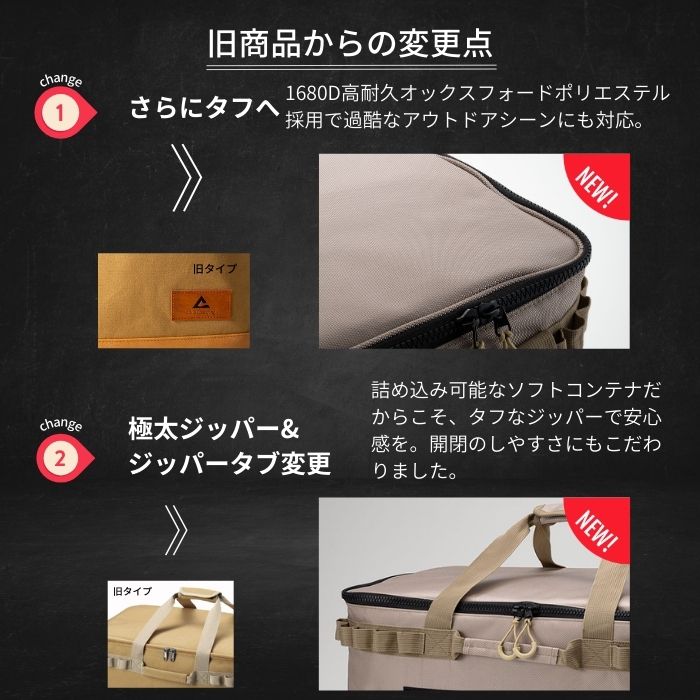 旧商品からの変更点

change
1
さらにタフへ
1680D高耐久オックスフォードポリエステル採用で過酷なアウトドアシーンにも対応。

旧タイプ

NEW!

change
2
極太ジッパー&ジッパータブ変更
詰め込み可能なソフトコンテナだからこそ、タフなジッパーで安心感を。開閉のしやすさにもこだわりました。

旧タイプ

NEW!