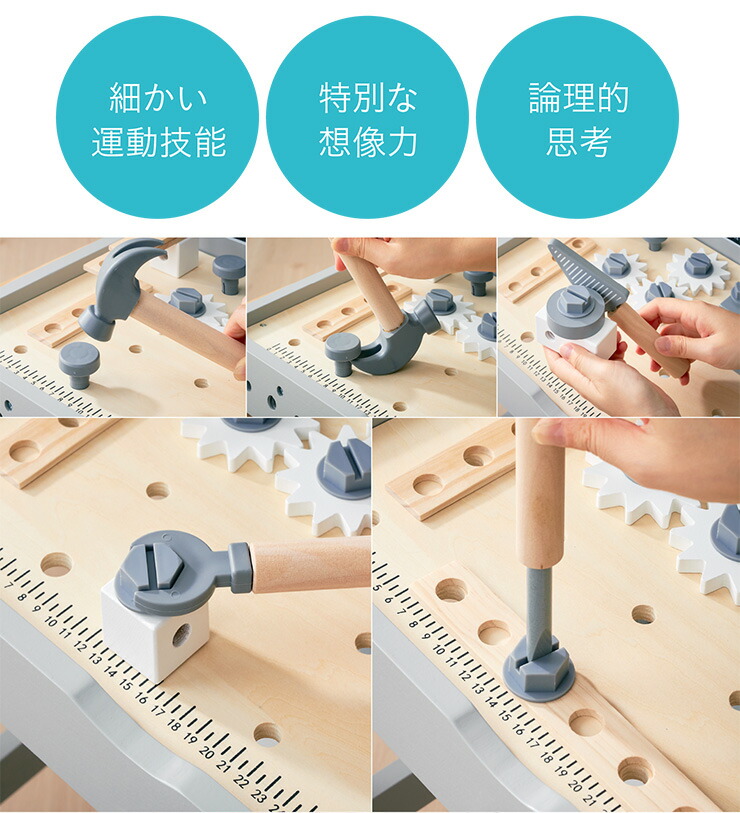 細かい
運動技能

特別な
想像力

論理的
思考

7 8 9 10 11 12 13 14 15 16 17 18 19 20 21 22 23

5 6 7 8 9 10 11 12 13 14 15 16 17 18 19 20 21