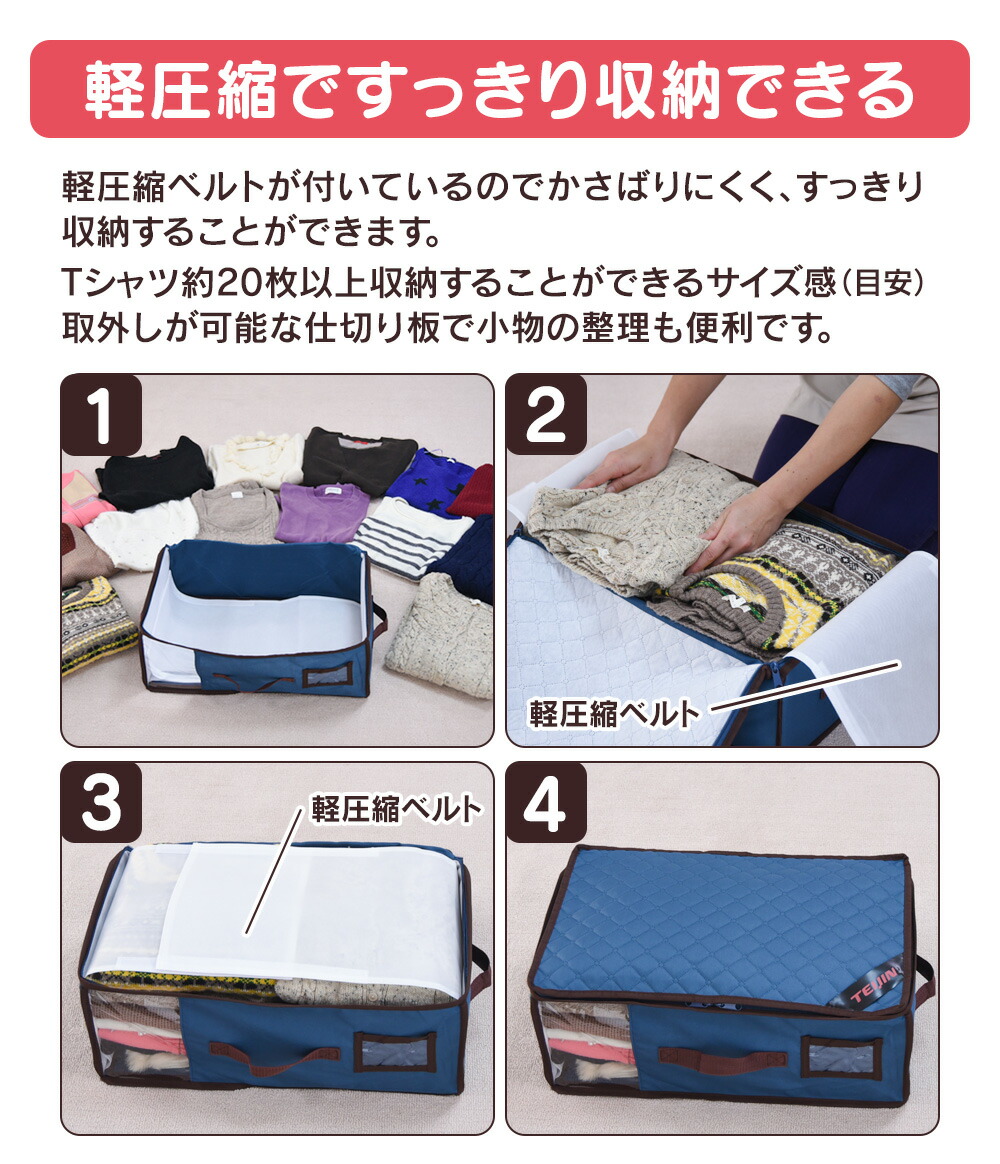 軽圧縮ですっきり収納できる

軽圧縮ベルトが付いているのでかさばりにくく、すっきり収納することができます。

Tシャツ約20枚以上収納することができるサイズ感（目安）
取外しが可能な仕切り板で小物の整理も便利です。

1

2

軽圧縮ベルト

3

軽圧縮ベルト

4

TEIJIN