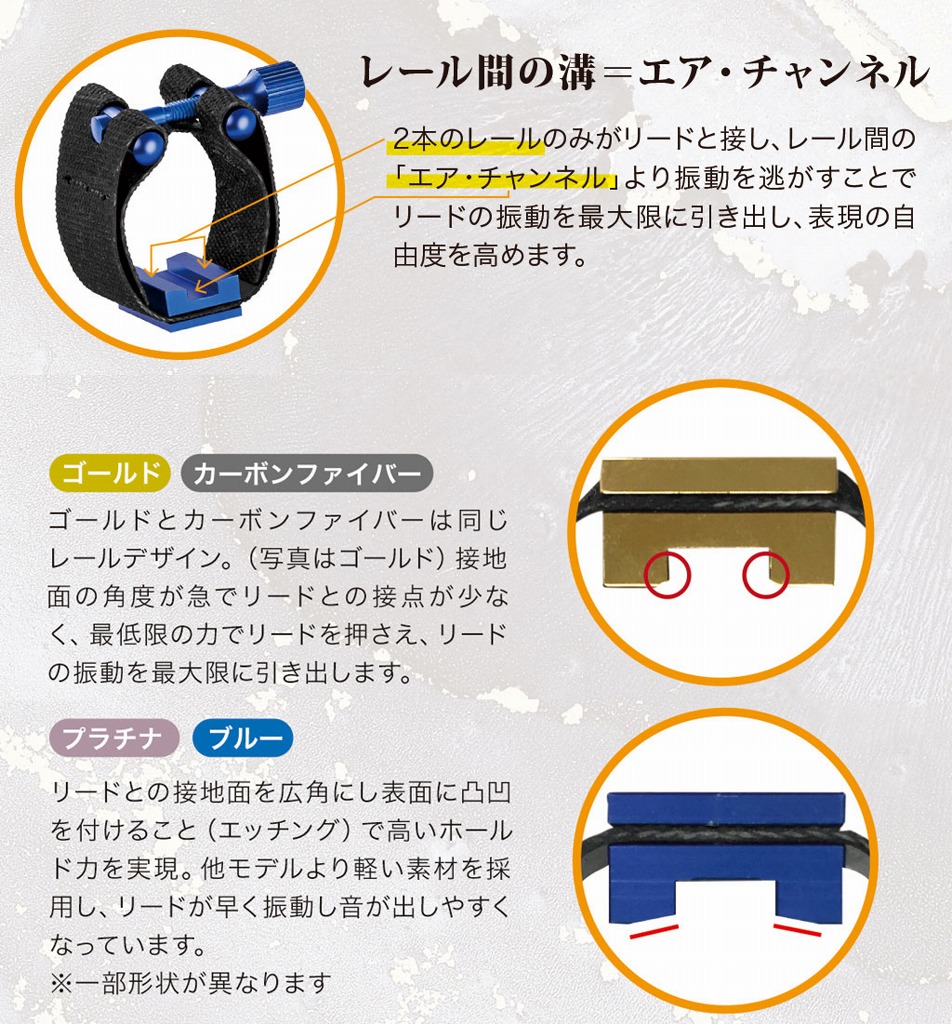 レール間の溝＝エア・チャンネル

2本のレールのみがリードと接し、レール間の「エア・チャンネル」より振動を逃がすことでリードの振動を最大限に引き出し、表現の自由度を高めます。

ゴールド カーボンファイバー

ゴールドとカーボンファイバーは同じレールデザイン。（写真はゴールド）接地面の角度が急でリードとの接点が少なく、最低限の力でリードを押さえ、リードの振動を最大限に引き出します。

プラチナ ブルー

リードとの接地面を広角にし表面に凸凹を付けること（エッチング）で高いホールド力を実現。他モデルより軽い素材を採用し、リードが早く振動し音が出しやすくなっています。
※一部形状が異なります