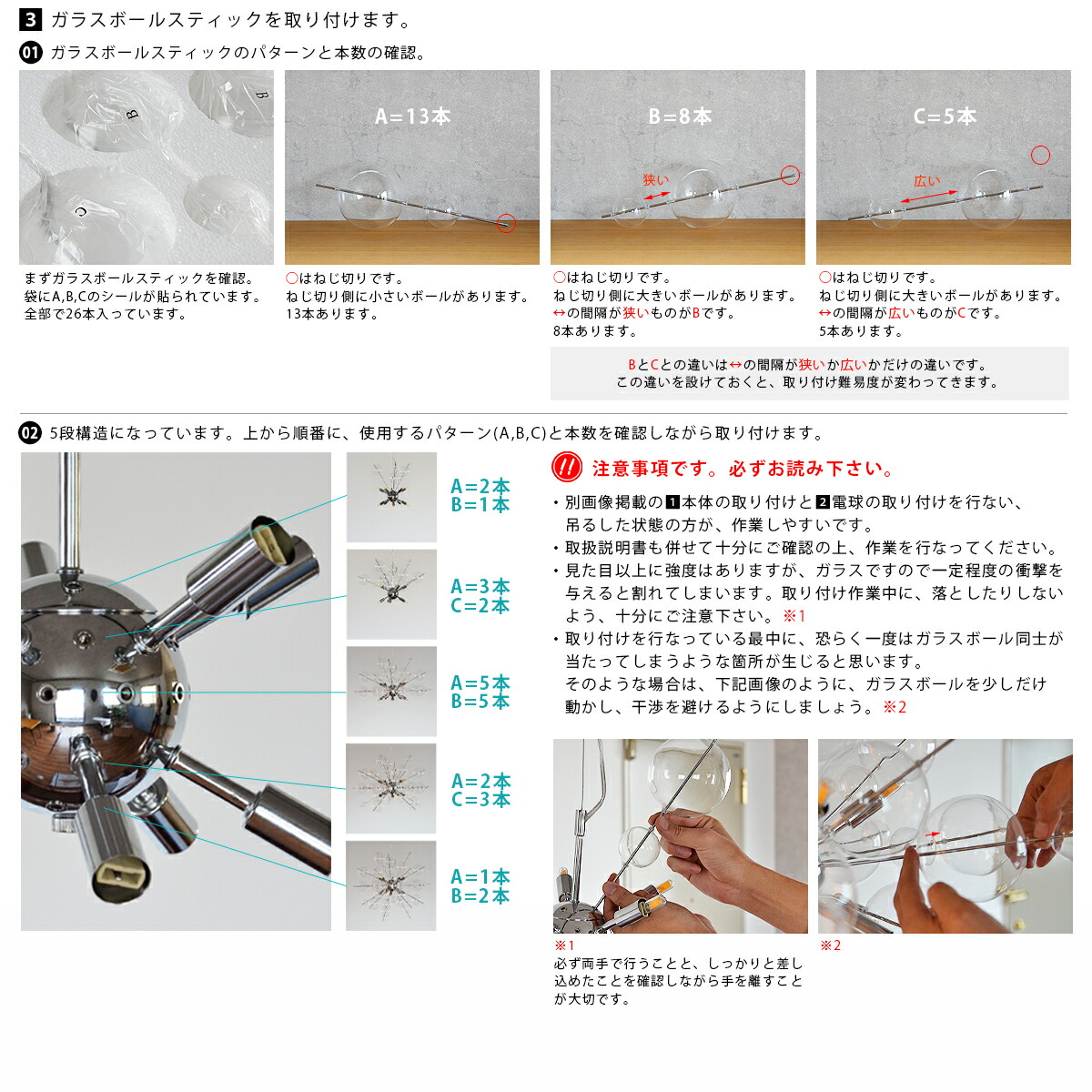 3 ガラスボールスティックを取り付けます。

01 ガラスボールスティックのパターンと本数の確認。

B

B

C

A=13本

B=8本

狭い

C=5本

広い

まずガラスボールスティックを確認。
袋にA,B,Cのシールが貼られています。
全部で26本入っています。

○はねじ切りです。
ねじ切り側に小さいボールがあります。
13本あります。

○はねじ切りです。
ねじ切り側に大きいボールがあります。
↔の間隔が狭いものがBです。
8本あります。

○はねじ切りです。
ねじ切り側に大きいボールがあります。
↔の間隔が広いものがCです。
5本あります。

BとCとの違いは↔の間隔が狭いか広いかだけの違いです。
この違いを設けておくと、取り付け難易度が変わってきます。

02 5段構造になっています。上から順番に、使用するパターン(A,B,C)と本数を確認しながら取り付けます。

A=2本
B=1本

A=3本
C=2本

A=5本
B=5本

A=2本
C=3本

A=1本
B=2本

!! 注意事項です。必ずお読み下さい。

・別画像掲載の1本体の取り付けと2電球の取り付けを行ない、吊るした状態の方が、作業しやすいです。
・取扱説明書も併せて十分にご確認の上、作業を行なってください。
・見た目以上に強度はありますが、ガラスですので一定程度の衝撃を与えると割れてしまいます。取り付け作業中に、落としたりしないよう、十分にご注意下さい。※1
・取り付けを行なっている最中に、恐らく一度はガラスボール同士が当たってしまうような箇所が生じると思います。
そのような場合は、下記画像のように、ガラスボールを少しだけ動かし、干渉を避けるようにしましょう。※2

※1
必ず両手で行うことと、しっかりと差し込めたことを確認しながら手を離すことが大切です。

※2