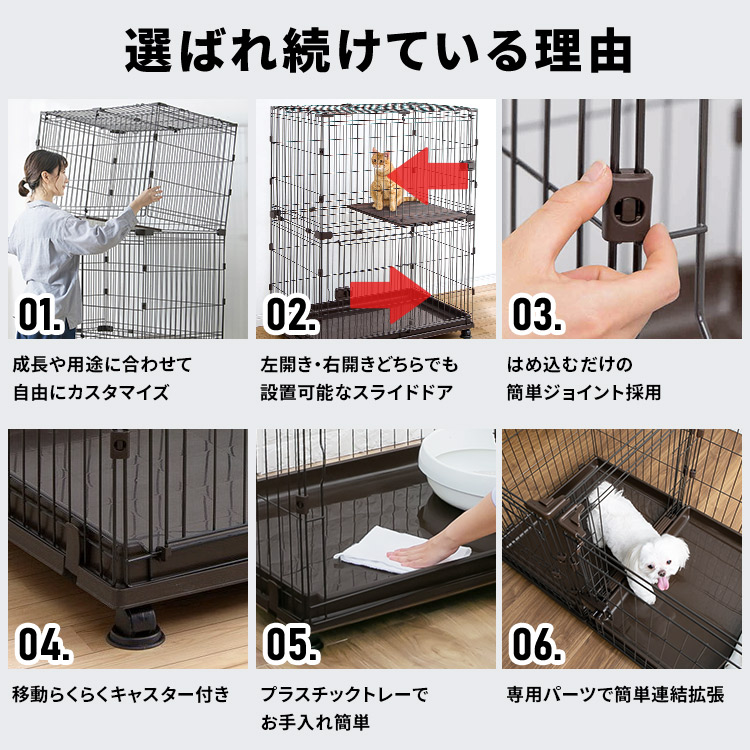 選ばれ続けている理由

01.

成長や用途に合わせて
自由にカスタマイズ

02.

左開き・右開きどちらでも
設置可能なスライドドア

03.

はめ込むだけの
簡単ジョイント採用

04.

移動らくらくキャスター付き

05.

プラスチックトレーで
お手入れ簡単

06.

専用パーツで簡単連結拡張