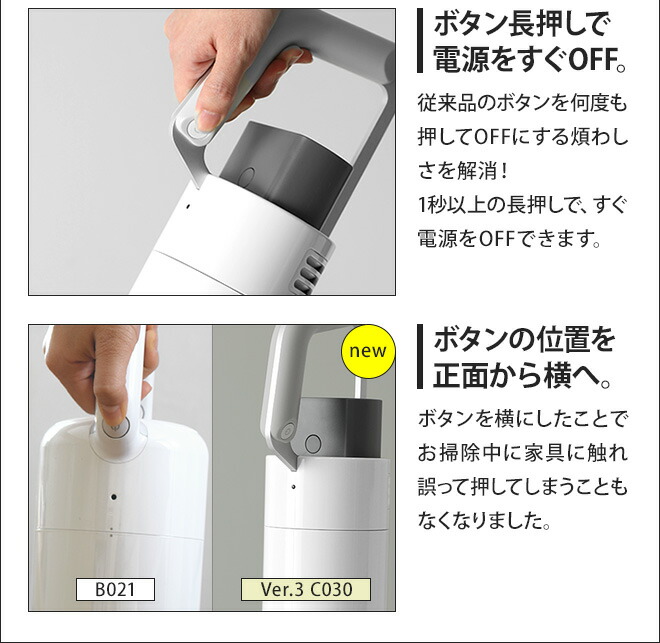 ボタン長押しで電源をすぐOFF。

従来品のボタンを何度も押してOFFにする煩わしさを解消！
1秒以上の長押しで、すぐ電源をOFFできます。

new

B021

Ver.3 C030

ボタンの位置を正面から横へ。

ボタンを横にしたことでお掃除中に家具に触れ誤って押してしまうこともなくなりました。