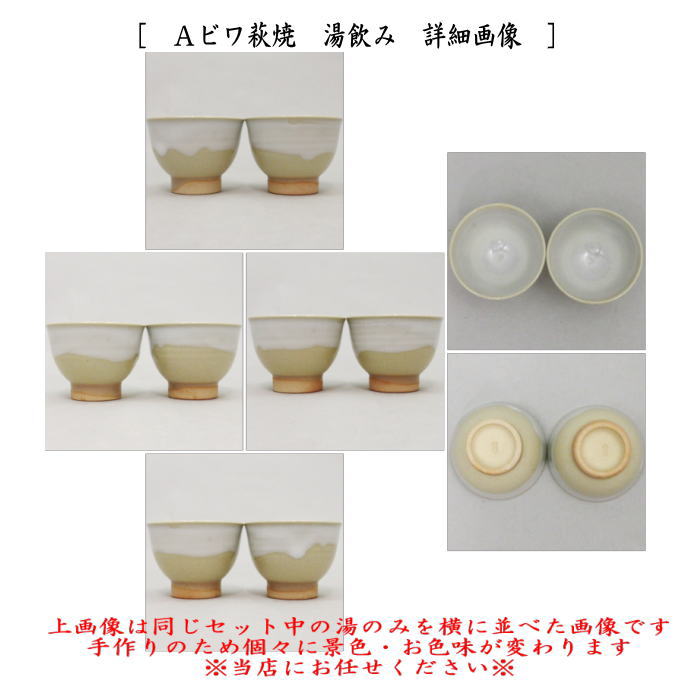 [　Aビワ萩焼　湯飲み　詳細画像　]

上画像は同じセット中の湯のみを横に並べた画像です
手作りのため個々に景色・お色味が変わります
※当店にお任せください※