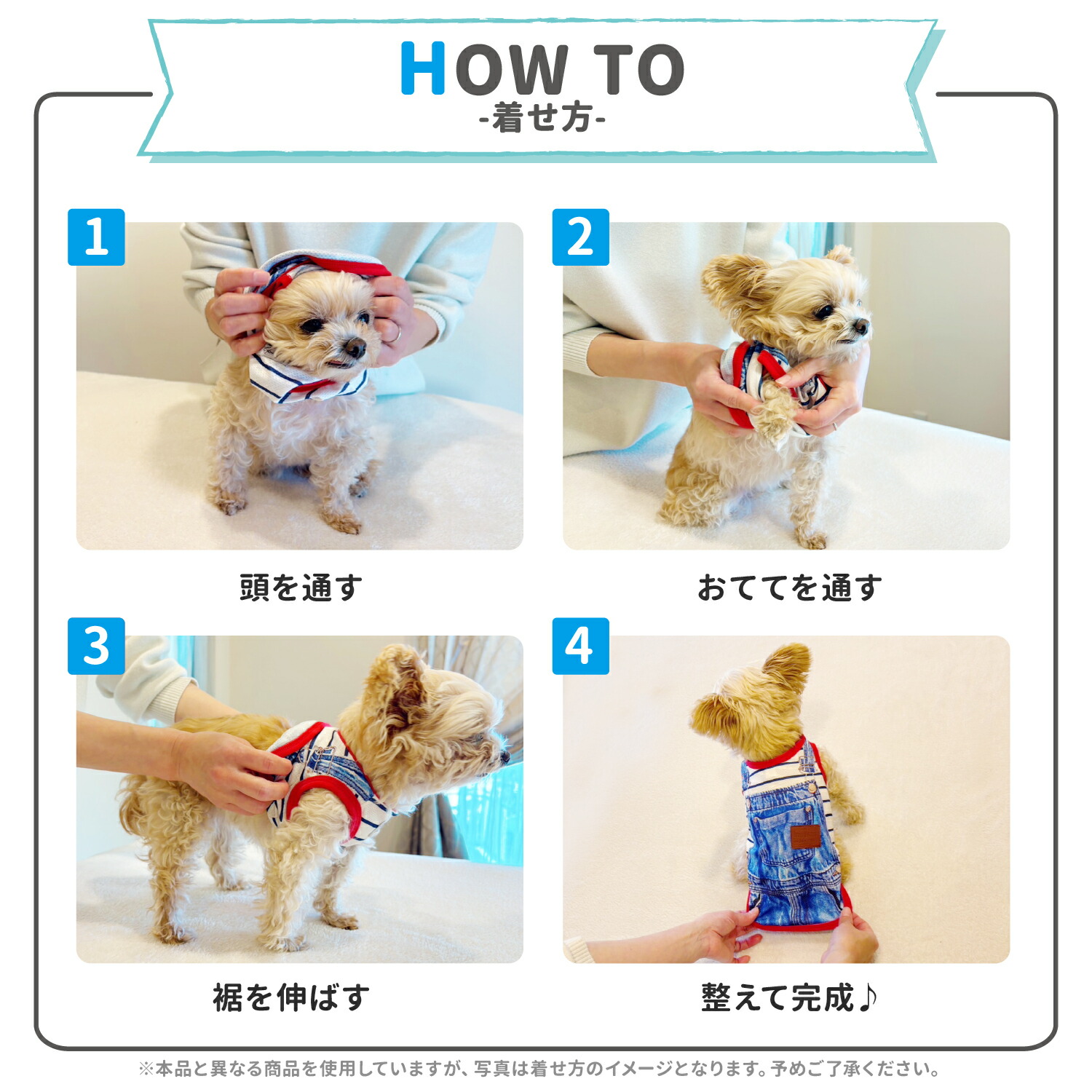 HOW TO
-着せ方-

1

頭を通す

2

おててを通す

3

裾を伸ばす

4

整えて完成♪

※本品と異なる商品を使用していますが、写真は着せ方のイメージとなります。予めご了承ください。