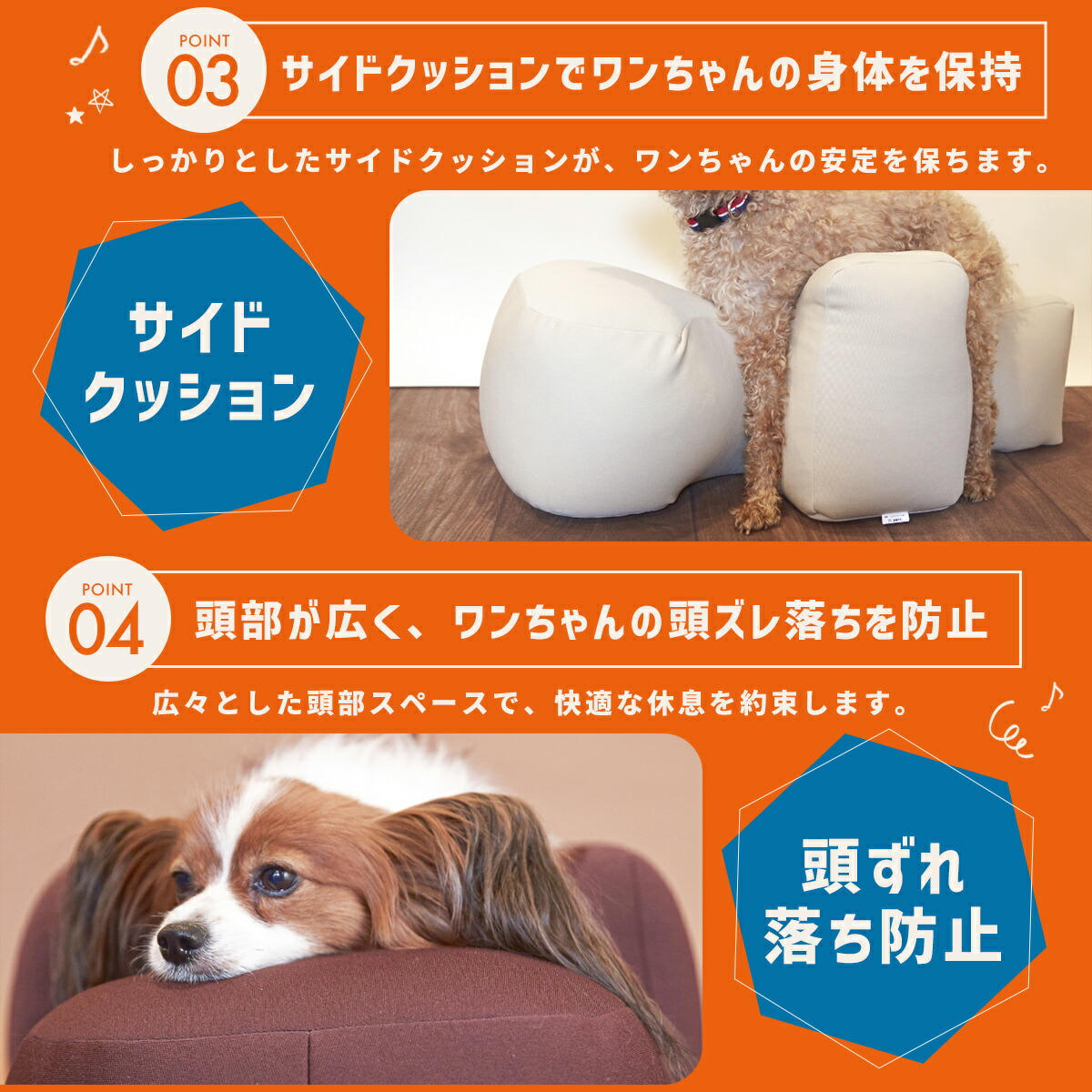 POINT
03
サイドクッションでワンちゃんの身体を保持

しっかりとしたサイドクッションが、ワンちゃんの安定を保ちます。

サイド
クッション

POINT
04
頭部が広く、ワンちゃんの頭ズレ落ちを防止

広々とした頭部スペースで、快適な休息を約束します。

頭ずれ
落ち防止