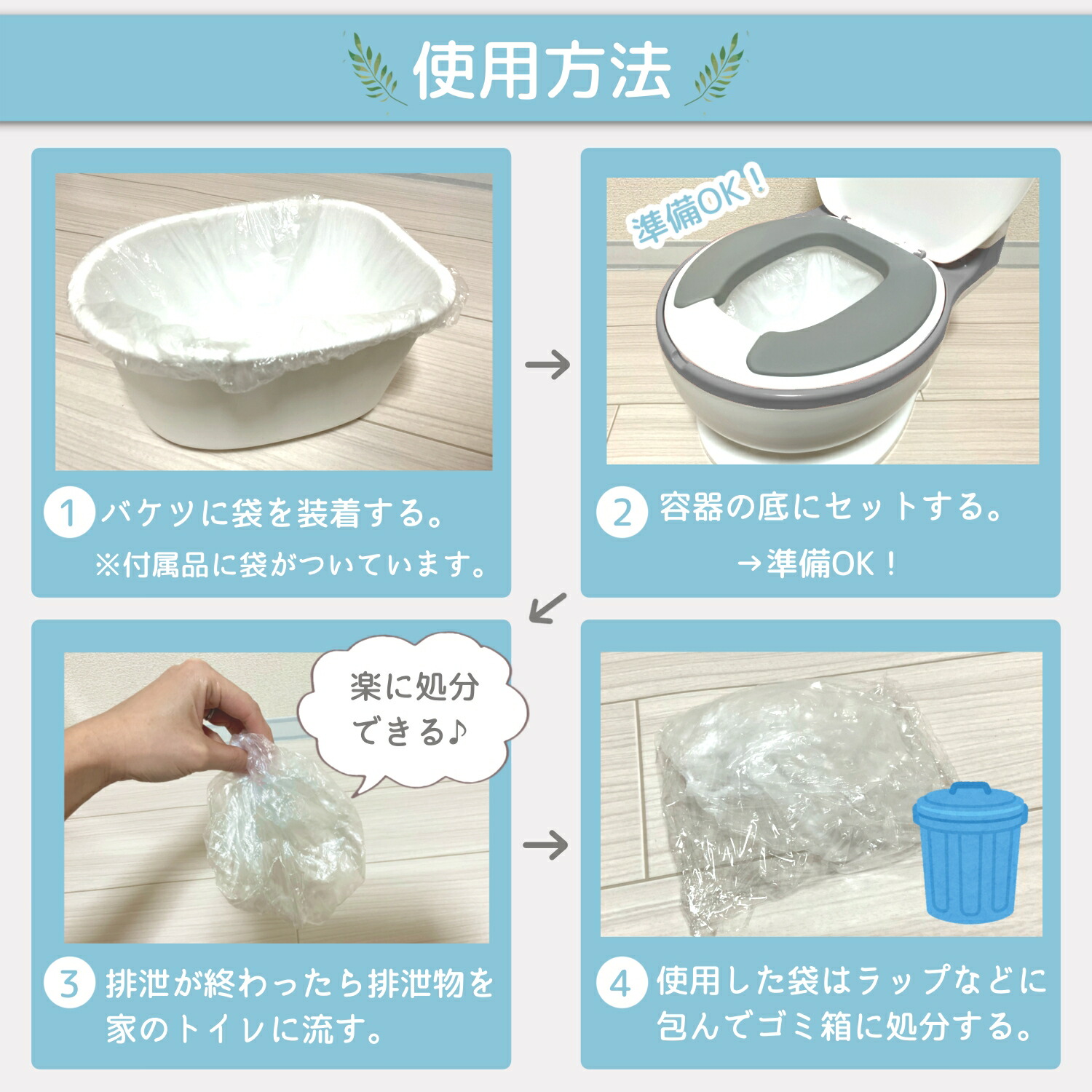 使用方法

1 バケツに袋を装着する。
※付属品に袋がついています。

準備OK！

2 容器の底にセットする。
→準備OK！

楽に処分できる♪

3 排泄が終わったら排泄物を家のトイレに流す。

4 使用した袋はラップなどに包んでゴミ箱に処分する。