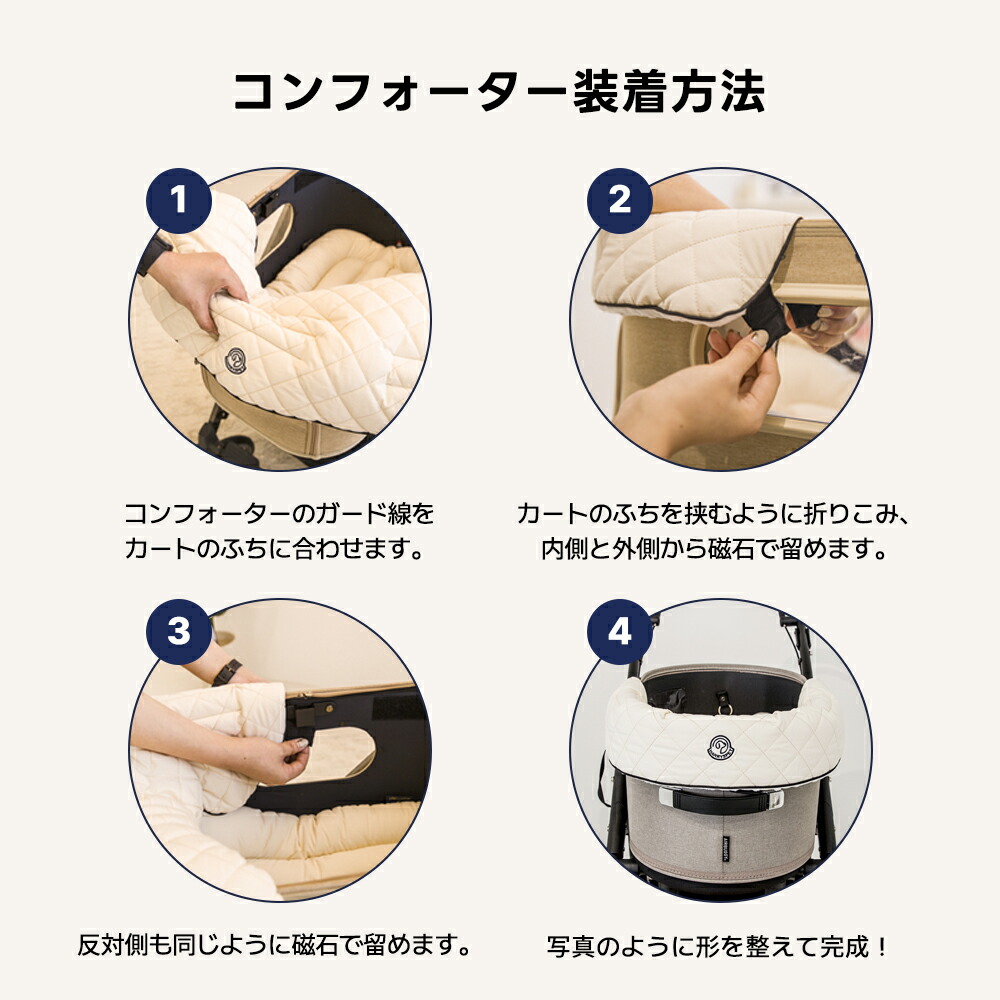 コンフォーター装着方法

1

コンフォーターのガード線をカートのふちに合わせます。

2

カートのふちを挟むように折りこみ、内側と外側から磁石で留めます。

3

反対側も同じように磁石で留めます。

4

写真のように形を整えて完成！