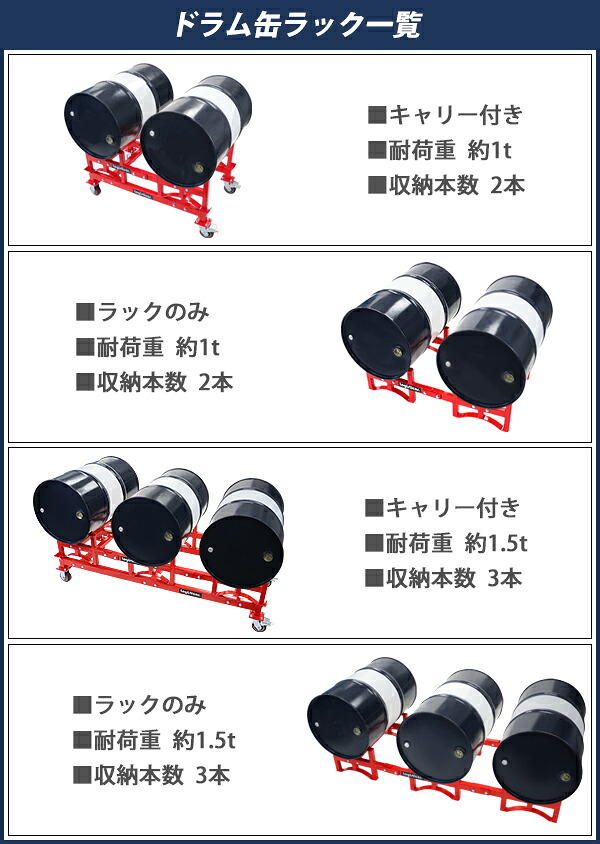 ドラム缶ラック一覧

■キャリー付き
■耐荷重 約1t
■収納本数 2本

■ラックのみ
■耐荷重 約1t
■収納本数 2本

■キャリー付き
■耐荷重 約1.5t
■収納本数 3本

■ラックのみ
■耐荷重 約1.5t
■収納本数 3本