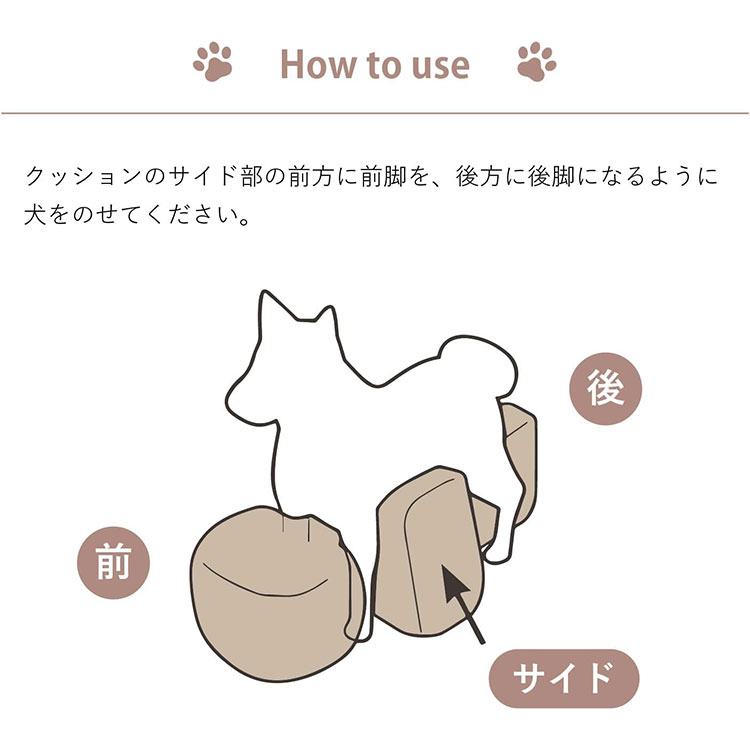 How to use

クッションのサイド部の前方に前脚を、後方に後脚になるように犬をのせてください。

後

前

サイド