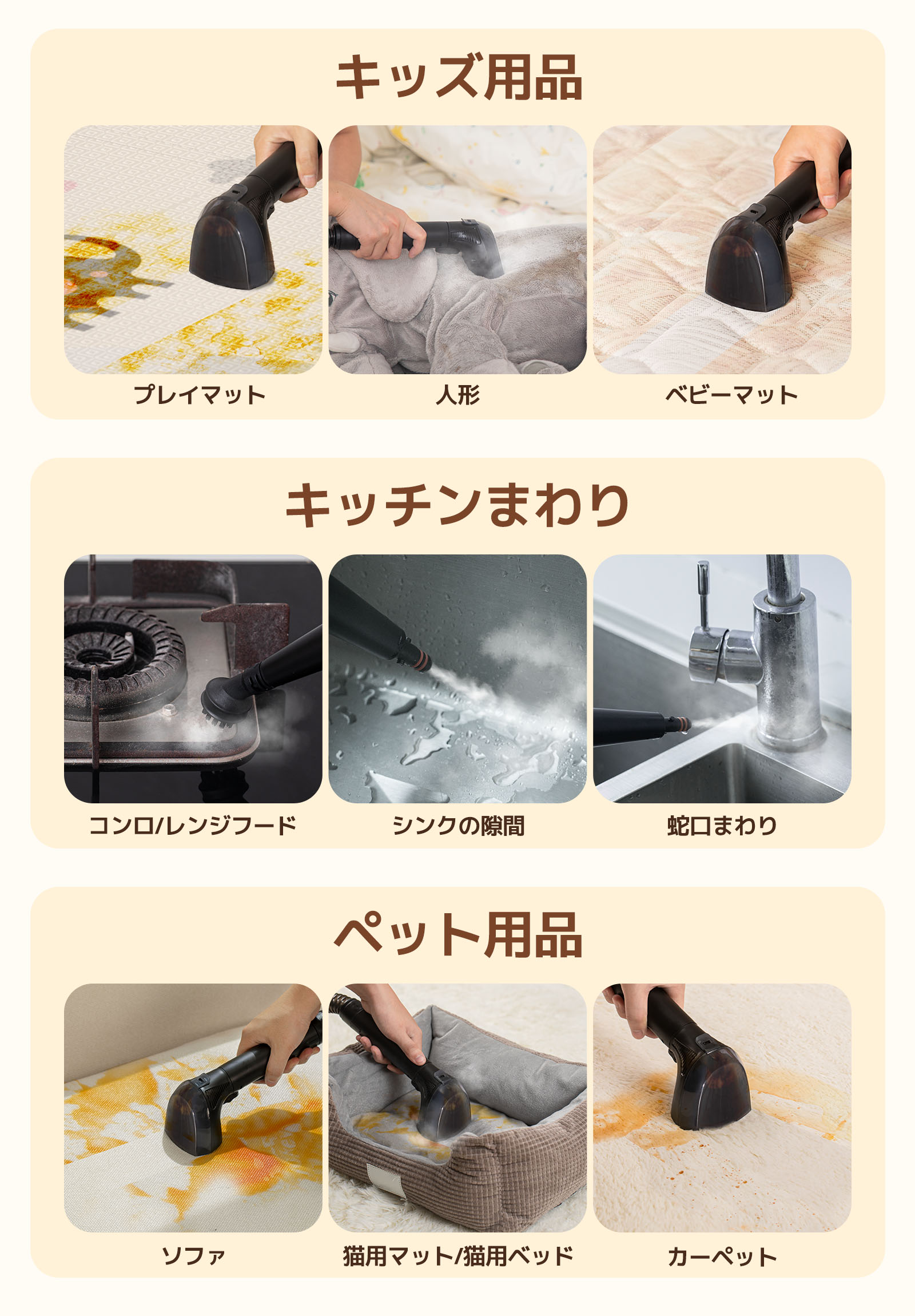 キッズ用品

プレイマット

人形

ベビーマット

キッチンまわり

コンロ/レンジフード

シンクの隙間

蛇口まわり

ペット用品

ソファ

猫用マット/猫用ベッド

カーペット