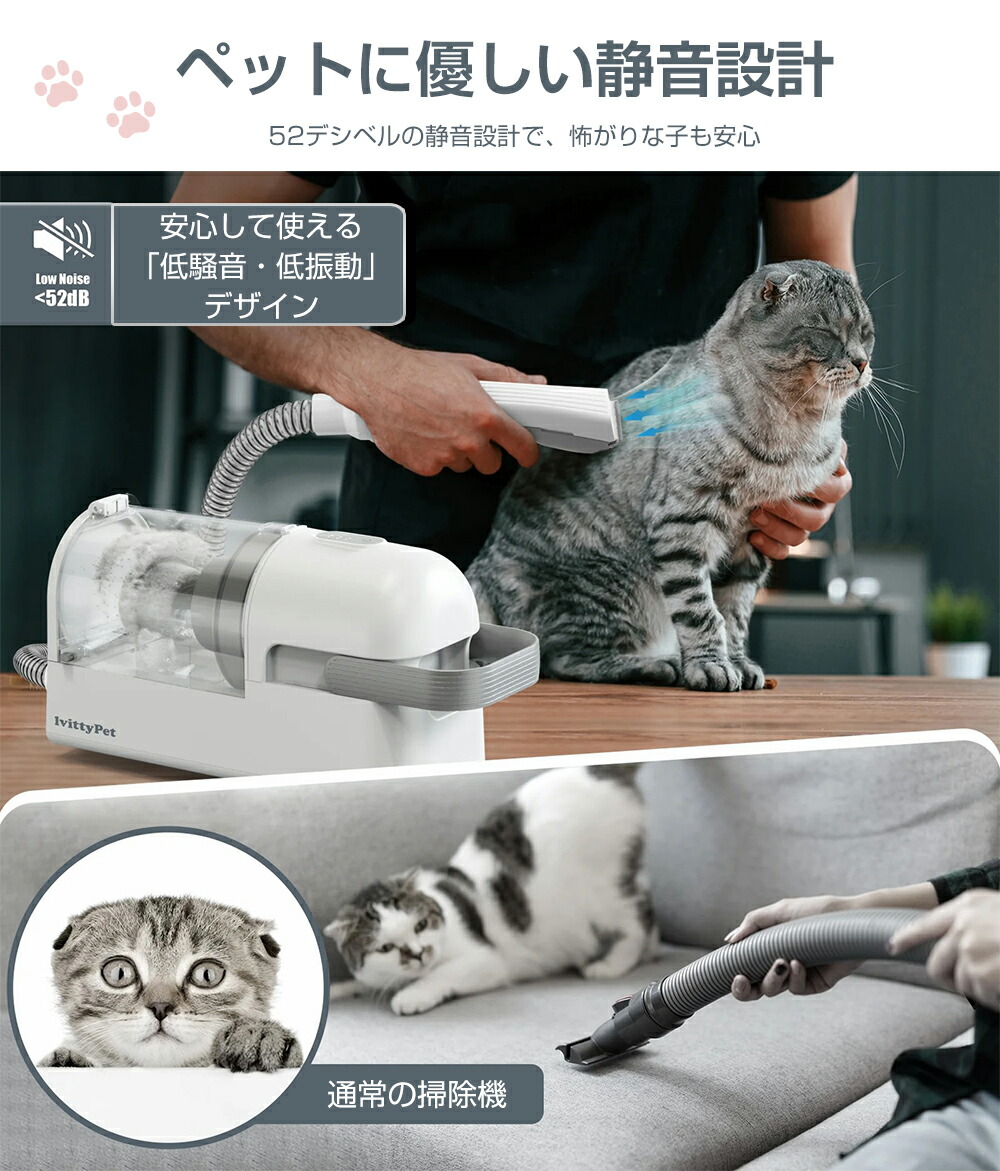 ペットに優しい静音設計

52デシベルの静音設計で、怖がりな子も安心

Low Noise
<52dB

安心して使える
「低騒音・低振動」
デザイン

IvittyPet

通常の掃除機