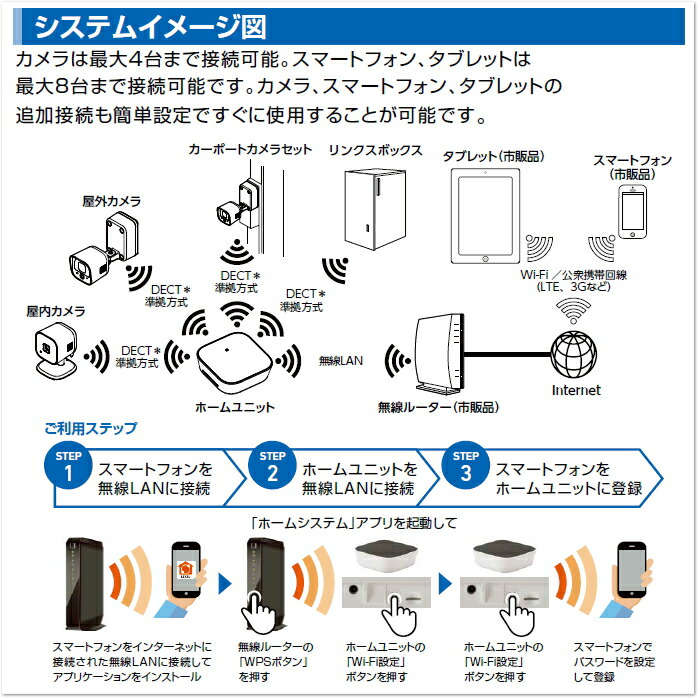 システムイメージ図

カメラは最大4台まで接続可能。スマートフォン、タブレットは最大8台まで接続可能です。カメラ、スマートフォン、タブレットの追加接続も簡単設定ですぐに使用することが可能です。

カーポートカメラセット

リンクスボックス

タブレット(市販品)

スマートフォン(市販品)

屋外カメラ

DECT＊準拠方式

DECT＊準拠方式

DECT＊準拠方式

Wi-Fi／公衆携帯回線(LTE、3Gなど)

屋内カメラ

DECT＊準拠方式

無線LAN

Internet

ホームユニット

無線ルーター(市販品)

ご利用ステップ

STEP 1 スマートフォンを無線LANに接続

STEP 2 ホームユニットを無線LANに接続

STEP 3 スマートフォンをホームユニットに登録

「ホームシステム」アプリを起動して

スマートフォンをインターネットに接続された無線LANに接続してアプリケーションをインストール

無線ルーターの「WPSボタン」を押す

ホームユニットの「Wi-Fi設定」ボタンを押す

ホームユニットの「Wi-Fi設定」ボタンを押す

スマートフォンでパスワードを設定して登録