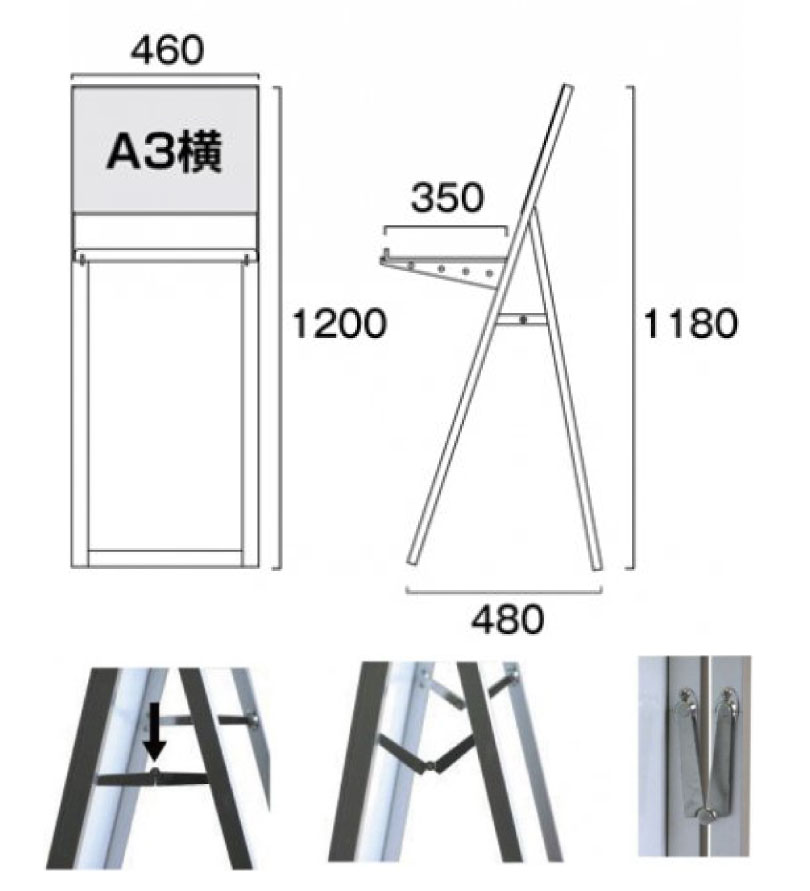 460

A3横

1200

350

1180

480