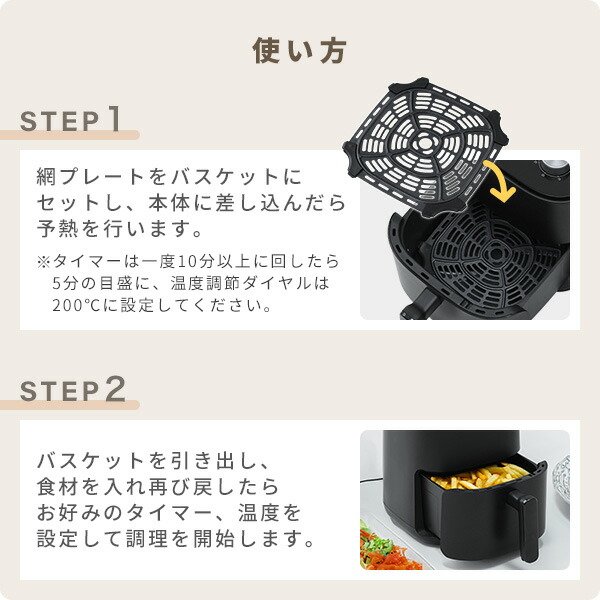 使い方

STEP 1

網プレートをバスケットにセットし、本体に差し込んだら予熱を行います。

※タイマーは一度10分以上に回したら5分の目盛に、温度調節ダイヤルは200℃に設定してください。

STEP 2

バスケットを引き出し、食材を入れ再び戻したらお好みのタイマー、温度を設定して調理を開始します。