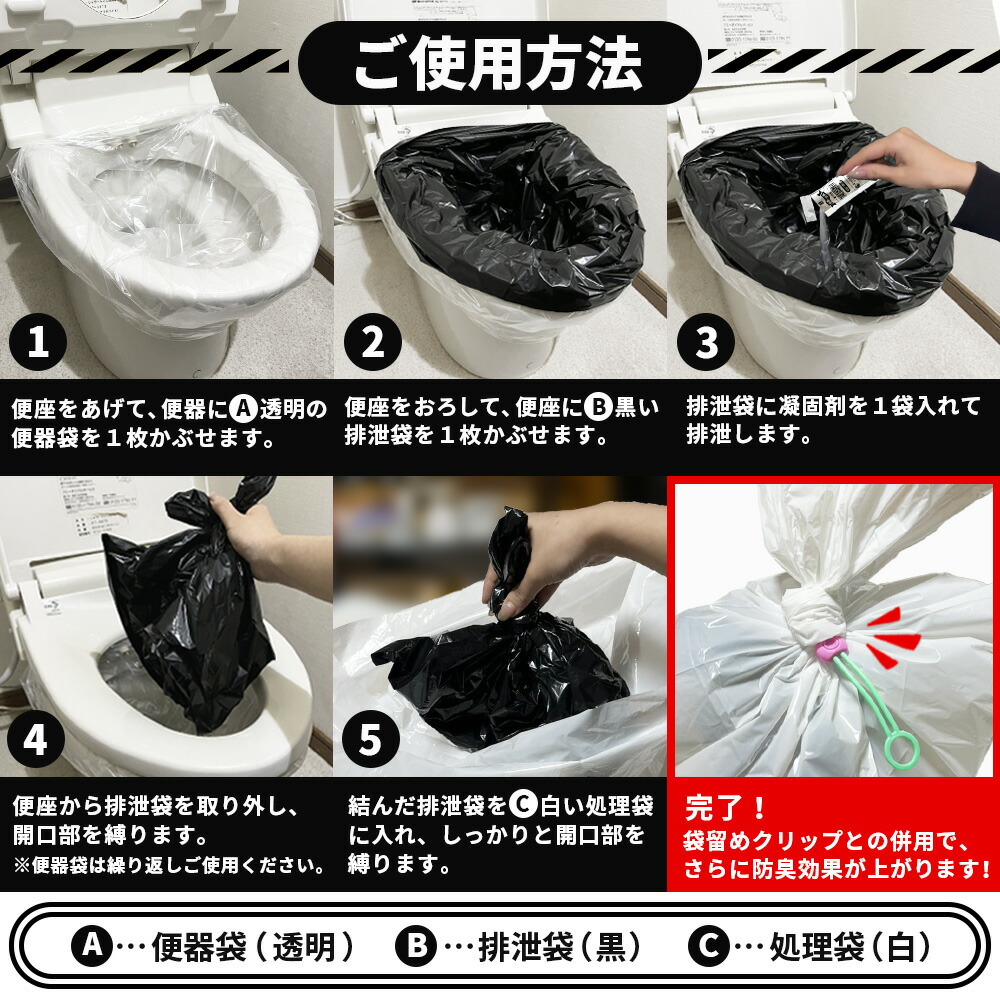 ご使用方法

1

便座をあげて、便器にⒶ透明の便器袋を１枚かぶせます。

2

便座をおろして、便座にⒷ黒い排泄袋を１枚かぶせます。

3

排泄袋に凝固剤を１袋入れて排泄します。

4

便座から排泄袋を取り外し、開口部を縛ります。
※便器袋は繰り返しご使用ください。

5

結んだ排泄袋をⒸ白い処理袋に入れ、しっかりと開口部を縛ります。

完了！
袋留めクリップとの併用で、さらに防臭効果が上がります！

Ⓐ…便器袋（透明）　Ⓑ…排泄袋（黒）　Ⓒ…処理袋（白）