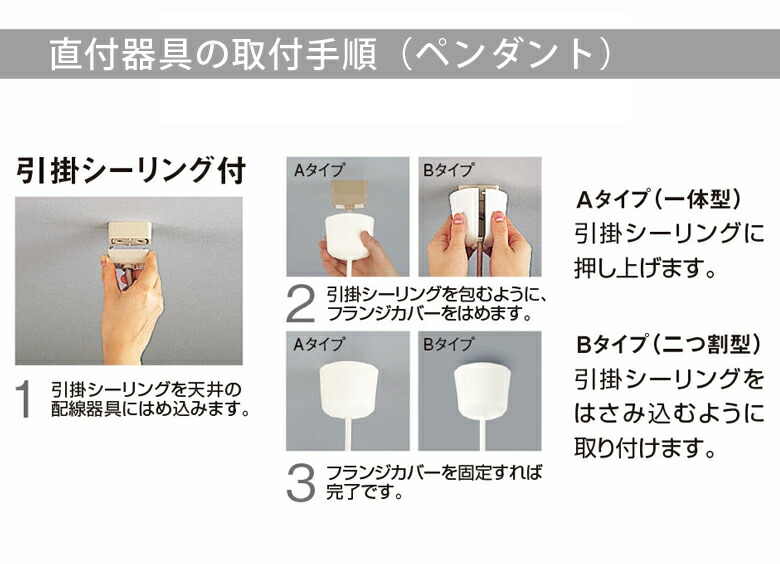 直付器具の取付手順（ペンダント）

引掛シーリング付

1 引掛シーリングを天井の配線器具にはめ込みます。

Aタイプ

Bタイプ

2 引掛シーリングを包むように、フランジカバーをはめます。

Aタイプ

Bタイプ

3 フランジカバーを固定すれば完了です。

Aタイプ（一体型）
引掛シーリングに押し上げます。

Bタイプ（二つ割型）
引掛シーリングをはさみ込むように取り付けます。