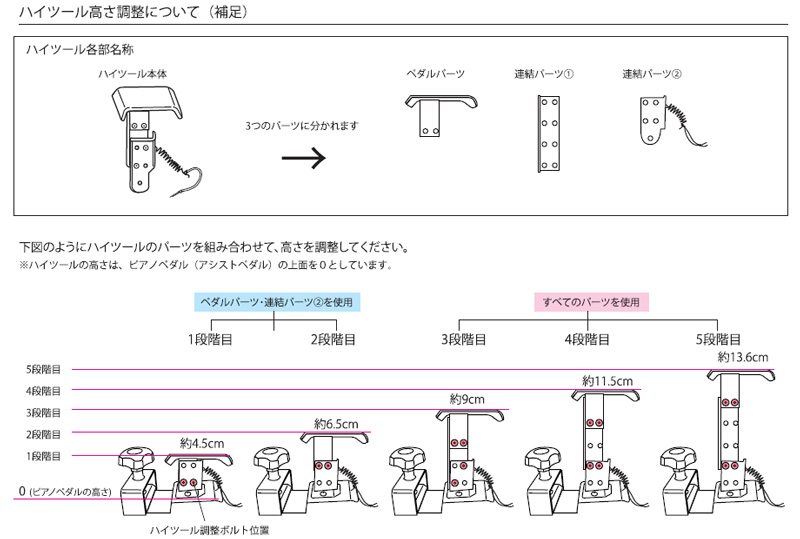 ハイツール高さ調整について（補足）

ハイツール各部名称

ハイツール本体

3つのパーツに分かれます

ペダルパーツ

連結パーツ①

連結パーツ②

下図のようにハイツールのパーツを組み合わせて、高さを調整してください。
※ハイツールの高さは、ピアノペダル（アシストペダル）の上面を0としています。

ペダルパーツ・連結パーツ②を使用

すべてのパーツを使用

1段階目

2段階目

3段階目

4段階目

5段階目

5段階目
4段階目
3段階目
2段階目
1段階目
0（ピアノペダルの高さ）

約4.5cm

約6.5cm

約9cm

約11.5cm

約13.6cm

ハイツール調整ボルト位置